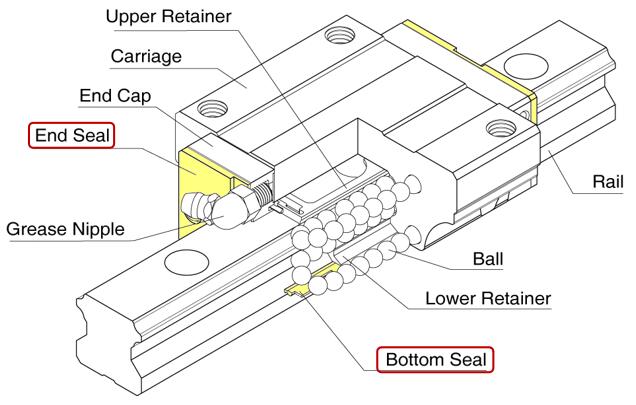 Upper Retainer
Carriage
End Cap
End Seal
Grease Nipple
Rail
Ball
Lower Retainer
Bottom Seal