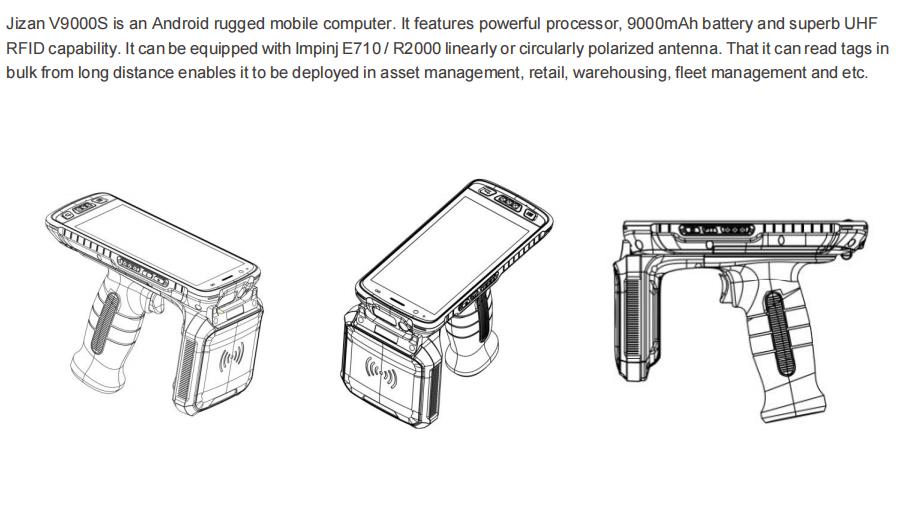 Jizan V9000S is an Android rugged mobile computer. It features powerful processor, 9000mAh battery and superb UHF RFID capability. It can be equipped with Impinj E710 / R2000 linearly or circularly polarized antenna. That it can read tags in bulk from long distance enables it to be deployed in asset management, retail, warehousing, fleet management and etc.