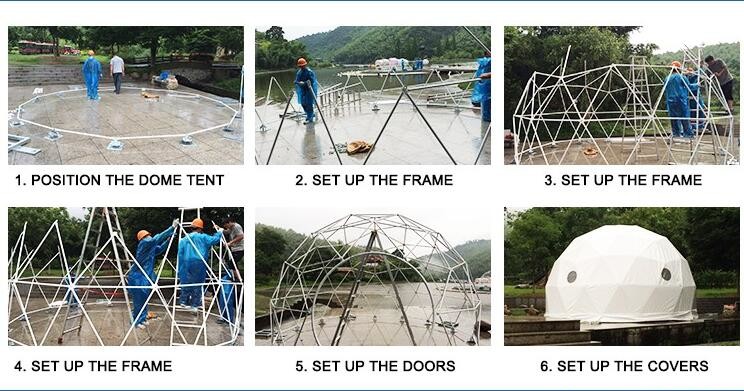 1. POSITION THE DOME TENT

2. SET UP THE FRAME

3. SET UP THE FRAME

4. SET UP THE FRAME

5. SET UP THE DOORS

6. SET UP THE COVERS