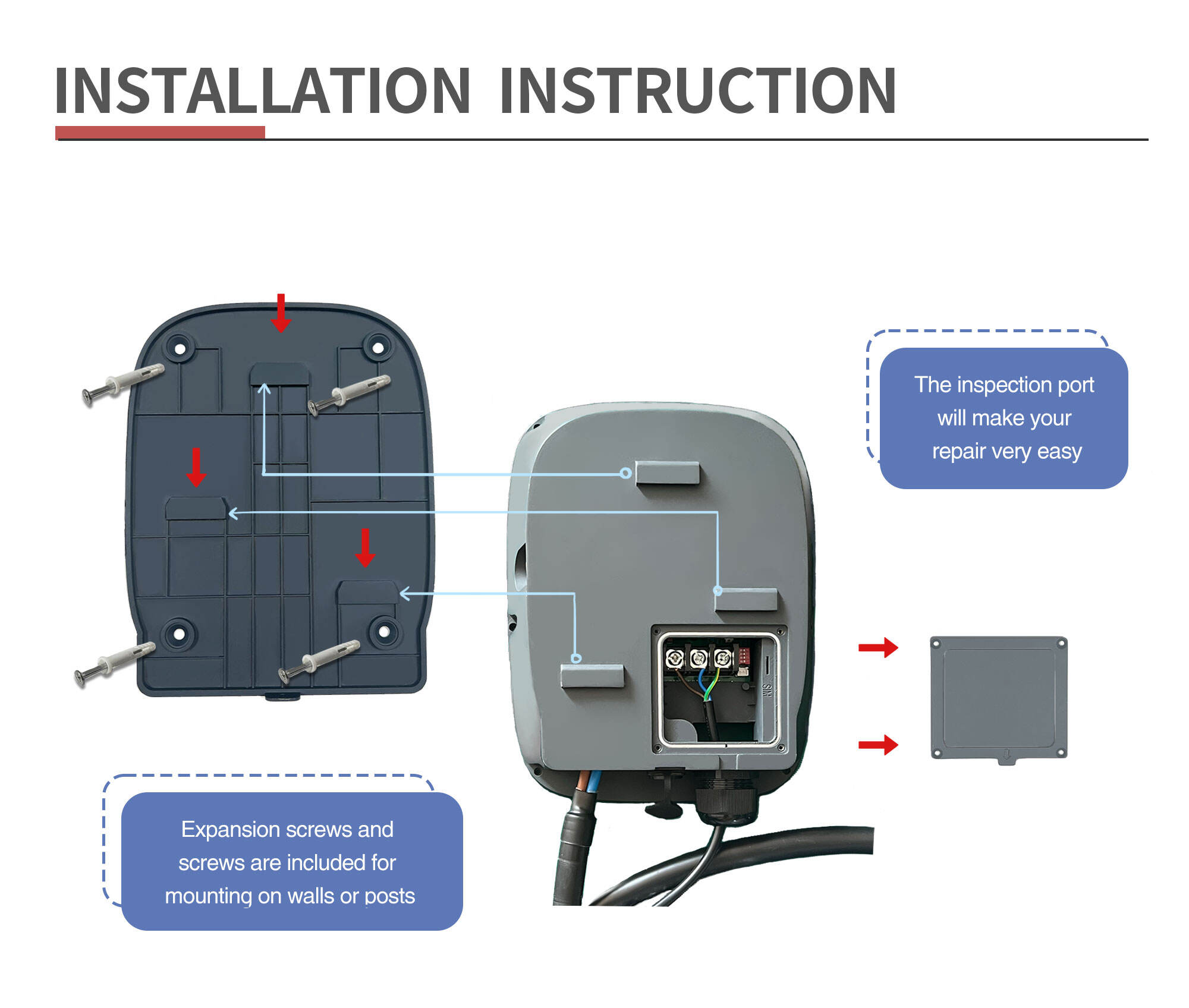 INSTALLATION INSTRUCTION

The inspection port will make your repair very easy

SIM

Expansion screws and screws are included for mounting on walls or posts