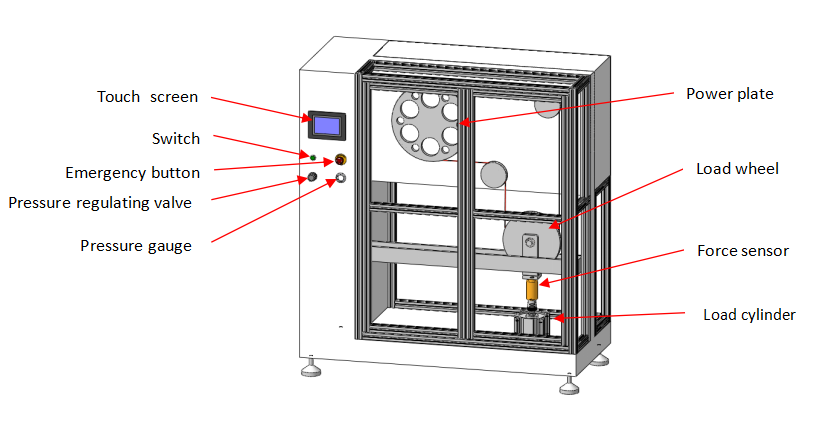 Touch screen

Switch

Emergency button

Pressure regulating valve

Pressure gauge

Power plate

Load wheel

Force sensor

Load cylinder