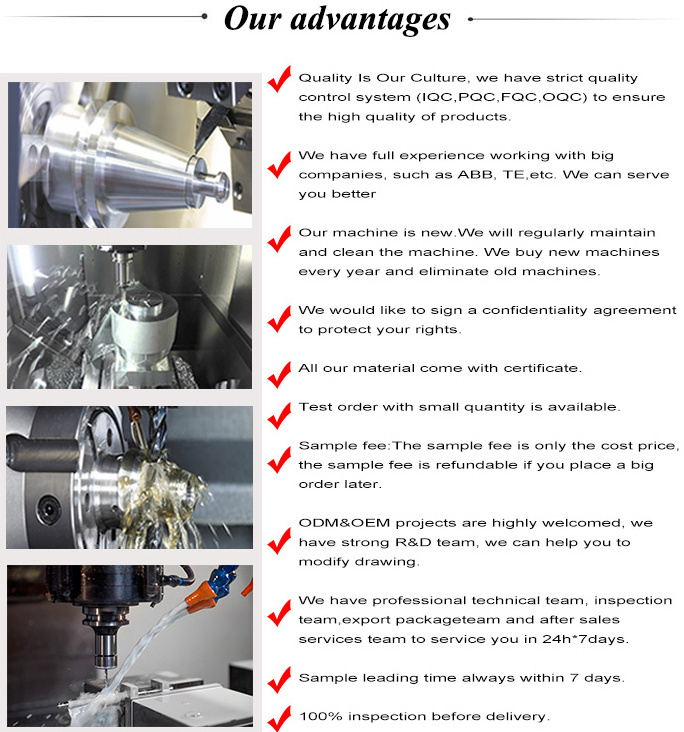 Our advantages

Quality Is Our Culture, we have strict quality control system (IQC,PQC,FQC,OQC) to ensure the high quality of products.

We have full experience working with big companies, such as ABB, TE,etc. We can serve you better

Our machine is new.We will regularly maintain and clean the machine. We buy new machines every year and eliminate old machines.

We would like to sign a confidentiality agreement to protect your rights.

All our material come with certificate.

Test order with small quantity is available.

Sample fee:The sample fee is only the cost price, the sample fee is refundable if you place a big order later.

ODM&OEM projects are highly welcomed, we have strong R&D team, we can help you to modify drawing.

We have professional technical team, inspection team,export packageteam and after sales services team to service you in 24h*7days.

Sample leading time always within 7 days.

100% inspection before delivery.