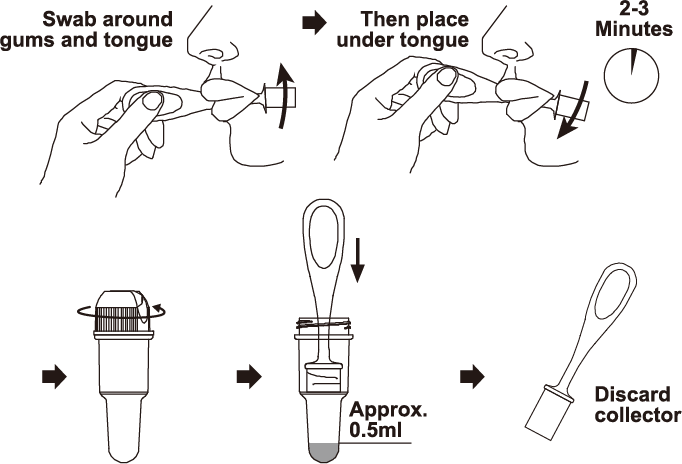 Swab around gums and tongue

Then place under tongue

2-3 Minutes

Approx. 0.5ml

Discard collector