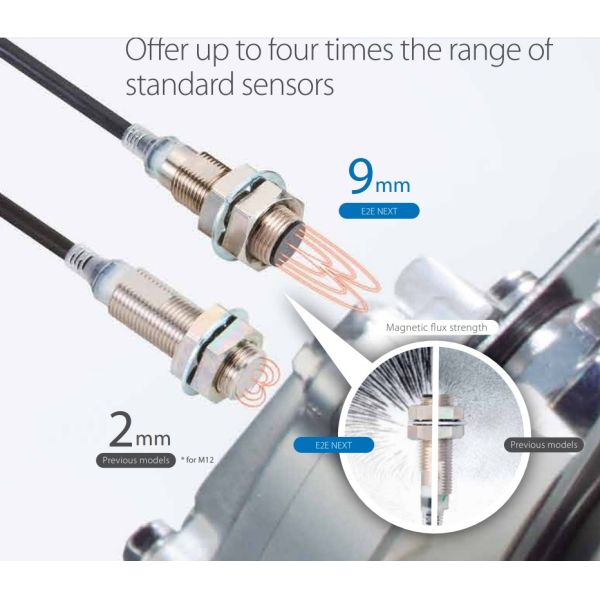 Offer up to four times the range of standard sensors

9mm
E2E NEXT

Magnetic flux strength

2mm
Previous models * for M12

E2E NEXT

Previous models