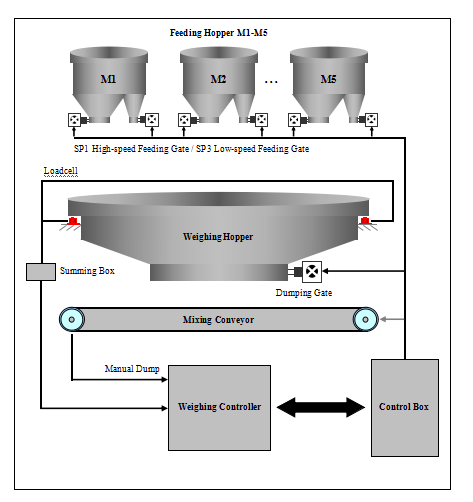 Feeding Hopper M1-M5

M1

M2

…

M5

SP1 High-speed Feeding Gate / SP3 Low-speed Feeding Gate

Loadcell

Weighing Hopper

Summing Box

Dumping Gate

Mixing Conveyor

Manual Dump

Weighing Controller

Control Box