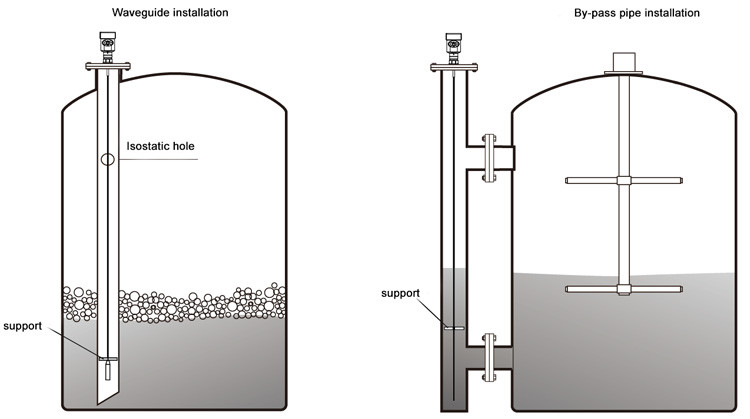 Waveguide installation

Isostatic hole

support

By-pass pipe installation

support