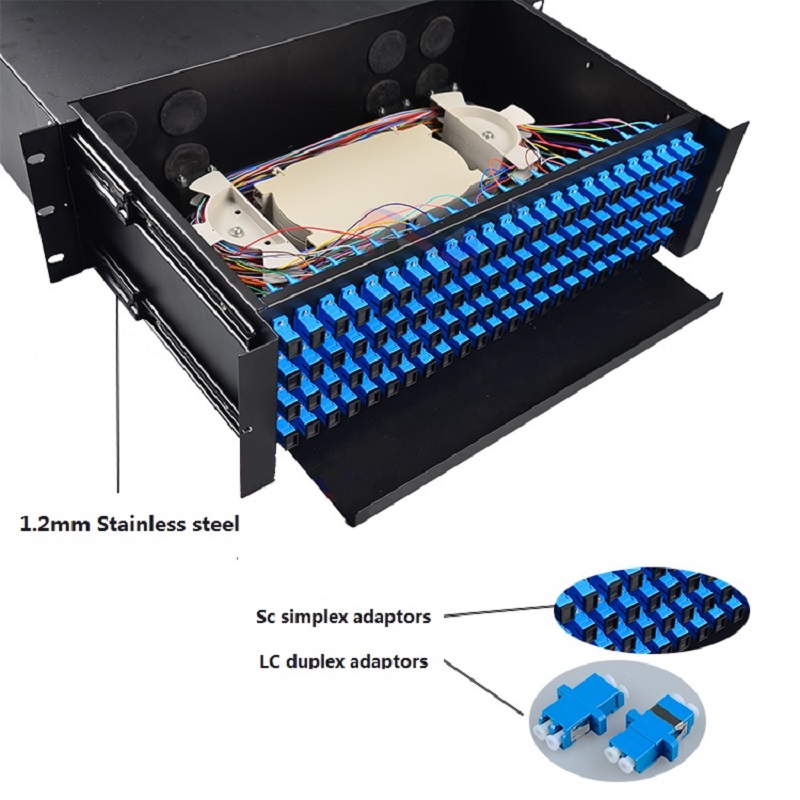 1.2mm Stainless steel

Sc simplex adaptors

LC duplex adaptors