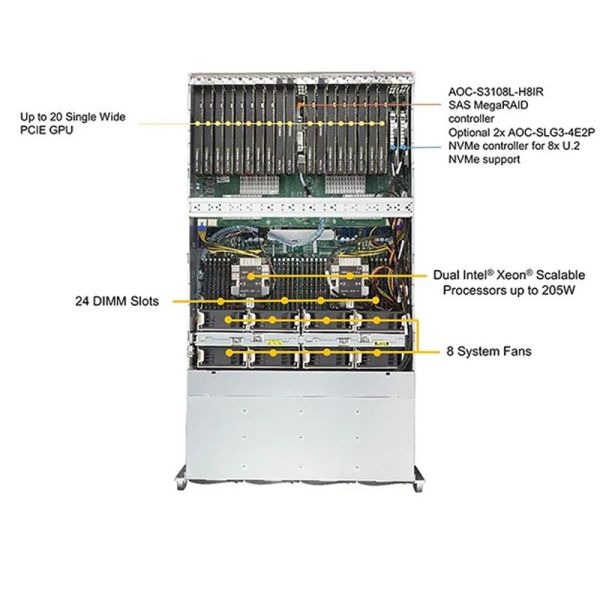 Up to 20 Single Wide PCIE GPU

AOC-S3108L-H8IR SAS MegaRAID controller

Optional 2x AOC-SLG3-4E2P NVMe controller for 8x U.2 NVMe support

Dual Intel® Xeon® Scalable Processors up to 205W

24 DIMM Slots

8 System Fans