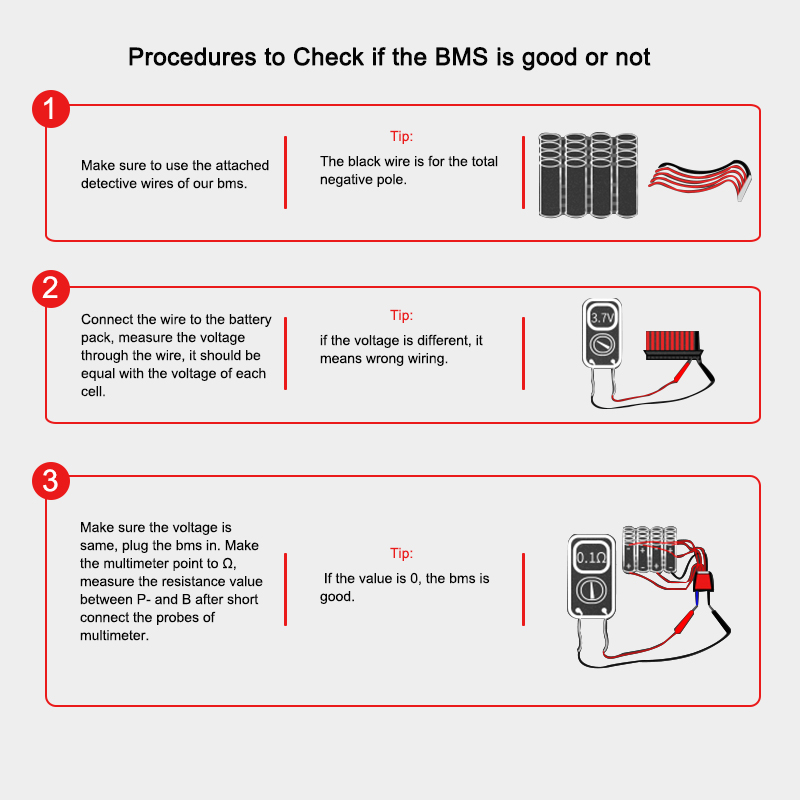 Procedures to Check if the BMS is good or not

1

Make sure to use the attached detective wires of our bms.

Tip:

The black wire is for the total negative pole.

2

Connect the wire to the battery pack, measure the voltage through the wire, it should be equal with the voltage of each cell.

Tip:

if the voltage is different, it means wrong wiring.

3.7V

3

Make sure the voltage is same, plug the bms in. Make the multimeter point to Ω, measure the resistance value between P- and B after short connect the probes of multimeter.

Tip:

If the value is 0, the bms is good.

0.1Ω