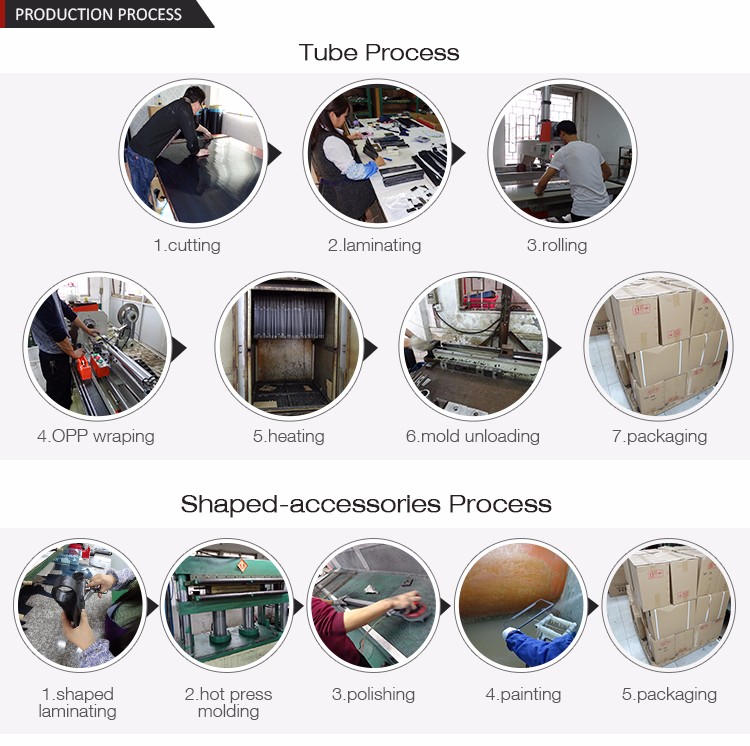 PRODUCTION PROCESS

Tube Process

1.cutting

2.laminating

3.rolling

4.OPP wraping

5.heating

6.mold unloading

7.packaging

Shaped-accessories Process

1.shaped laminating

2.hot press molding

3.polishing

4.painting

5.packaging