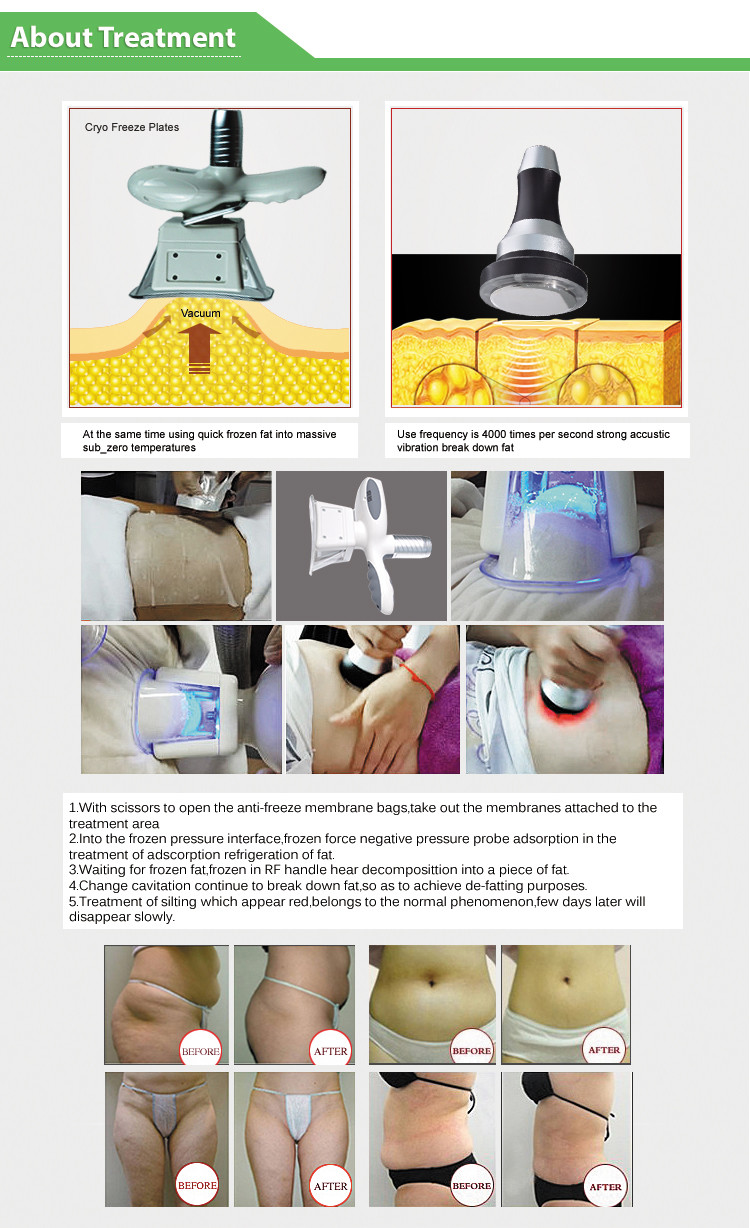 About Treatment

Cryo Freeze Plates

Vacuum

At the same time using quick frozen fat into massive sub_zero temperatures

Use frequency is 4000 times per second strong accustic vibration break down fat

1.With scissors to open the anti-freeze membrane bags,take out the membranes attached to the treatment area
2.Into the frozen pressure interface,frozen force negative pressure probe adsorption in the treatment of adscorption refrigeration of fat.
3.Waiting for frozen fat,frozen in RF handle hear decomposittion into a piece of fat.
4.Change cavitation continue to break down fat,so as to achieve de-fatting purposes.
5.Treatment of silting which appear red,belongs to the normal phenomenon,few days later will disappear slowly.

BEFORE
AFTER
BEFORE
AFTER
BEFORE
AFTER
BEFORE
AFTER