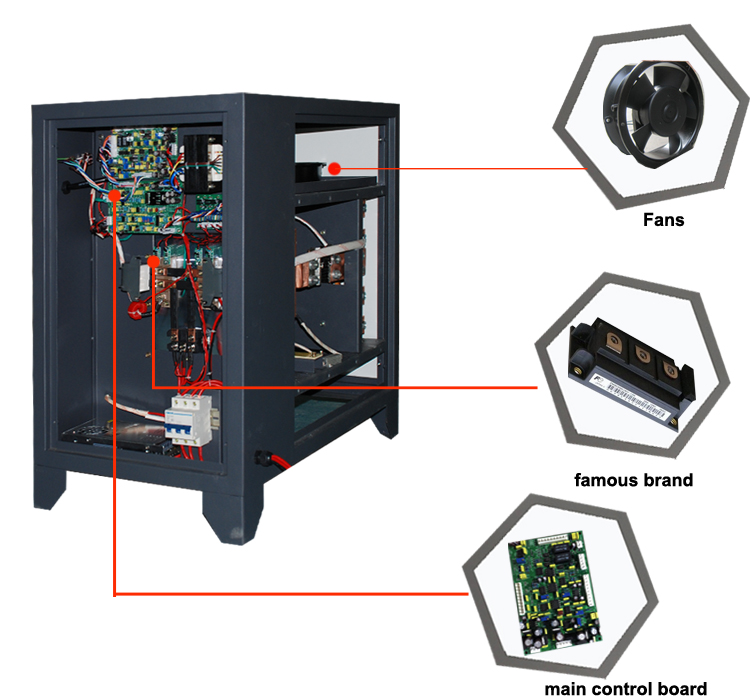 Fans

famous brand

main control board