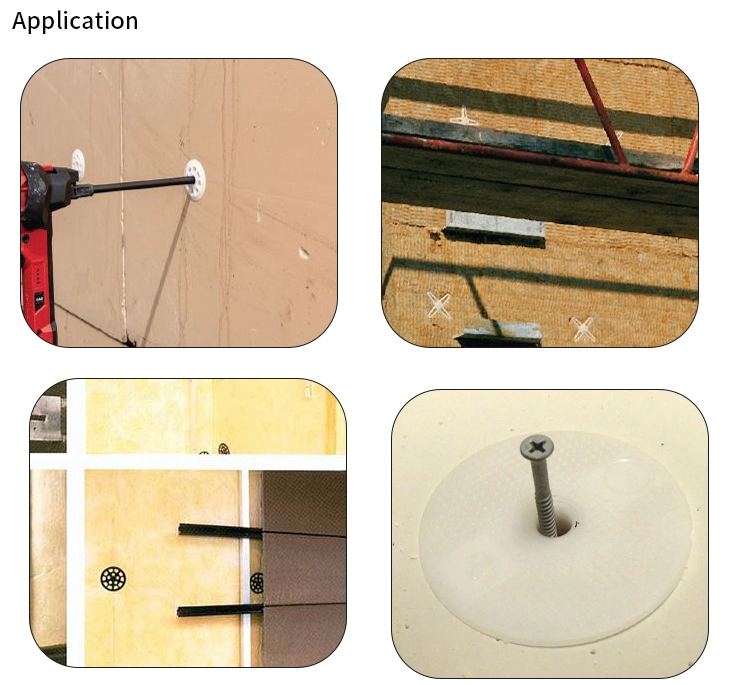 Application