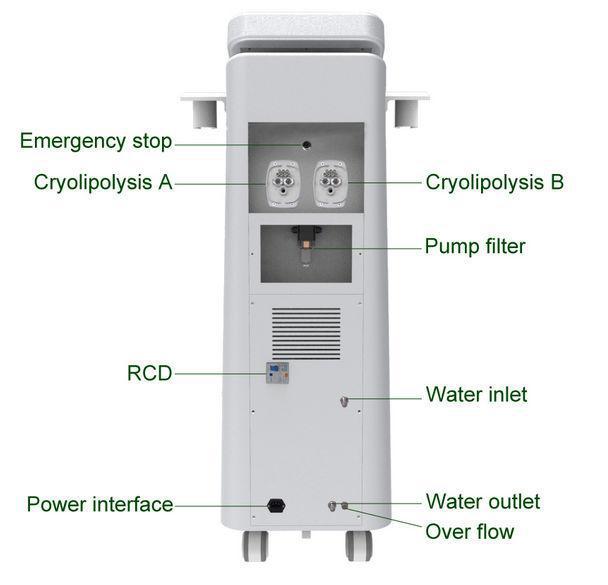 Emergency stop
Cryolipolysis A
Cryolipolysis B
Pump filter
RCD
Water inlet
Power interface
Water outlet
Over flow