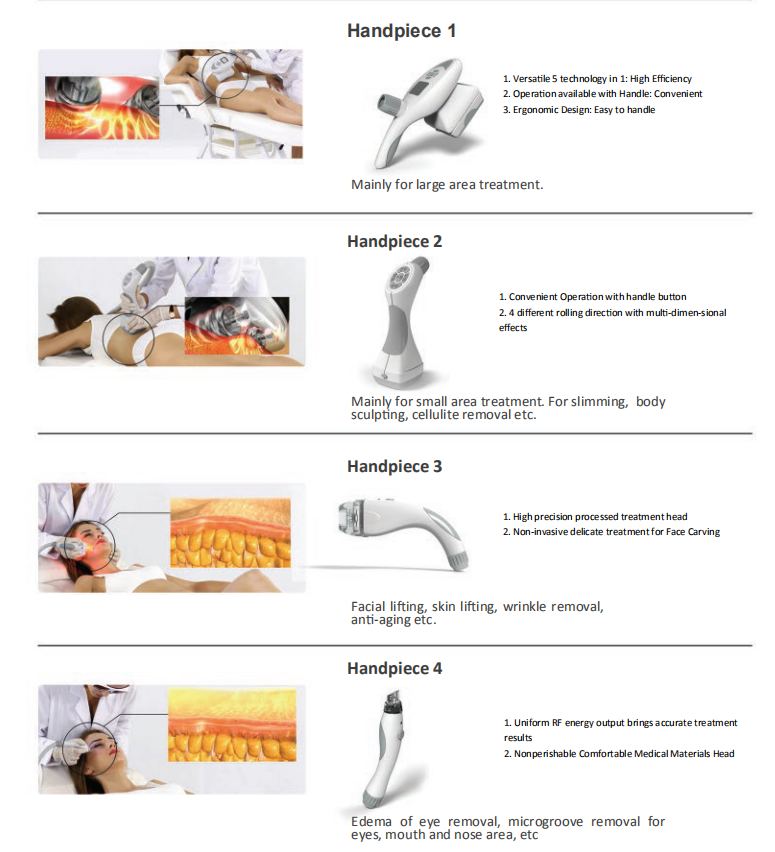 Handpiece 1

1. Versatile 5 technology in 1: High Efficiency
2. Operation available with Handle: Convenient
3. Ergonomic Design: Easy to handle

Mainly for large area treatment.

Handpiece 2

1. Convenient Operation with handle button
2. 4 different rolling direction with multi-dimen-sional effects

Mainly for small area treatment. For slimming, body sculpting, cellulite removal etc.

Handpiece 3

1. High precision processed treatment head
2. Non-invasive delicate treatment for Face Carving

Facial lifting, skin lifting, wrinkle removal, anti-aging etc.

Handpiece 4

1. Uniform RF energy output brings accurate treatment results
2. Nonperishable Comfortable Medical Materials Head

Edema of eye removal, microgroove removal for eyes, mouth and nose area, etc