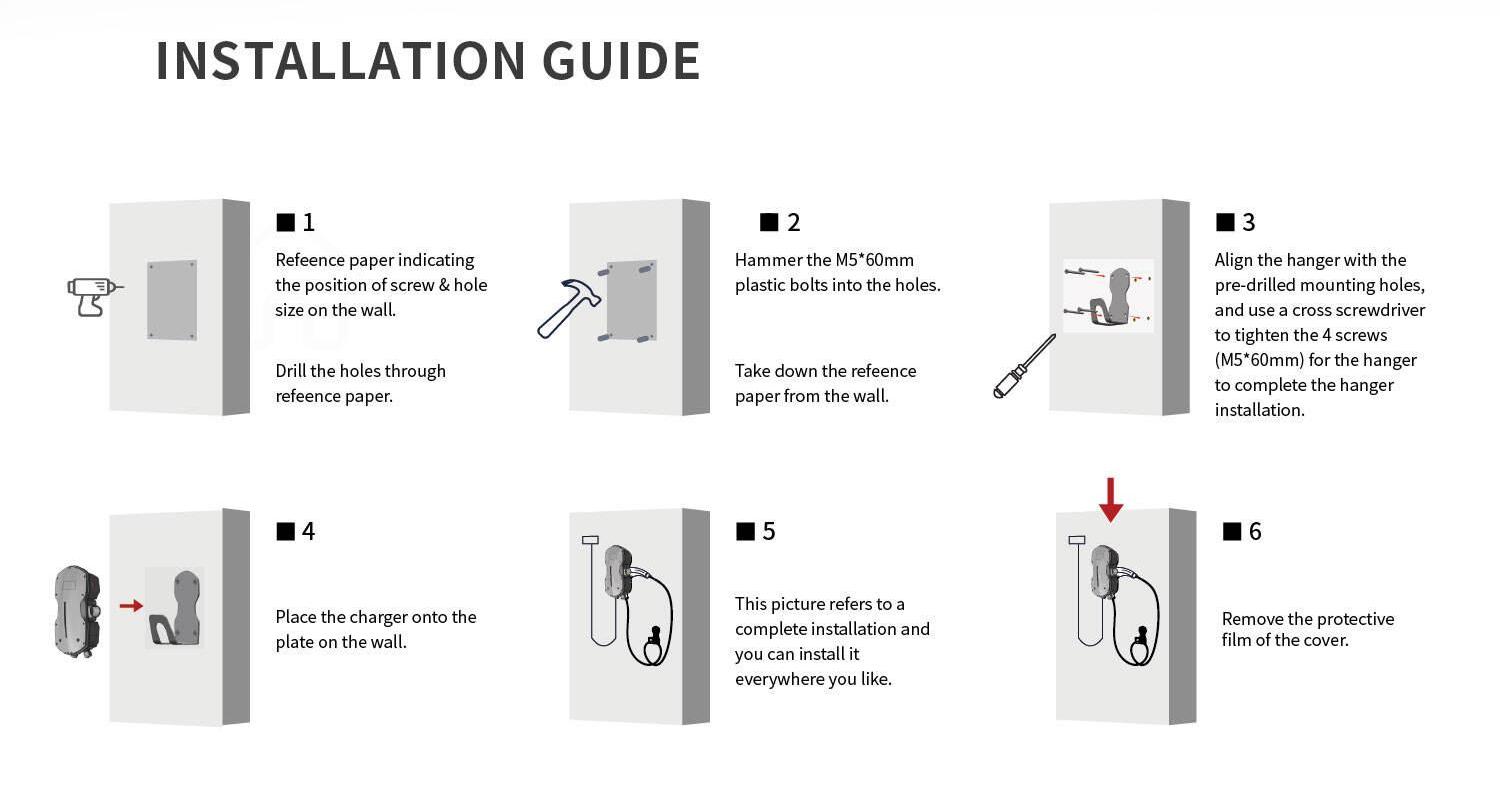 INSTALLATION GUIDE

■ 1

Refeence paper indicating the position of screw & hole size on the wall.

Drill the holes through refeence paper.

■ 2

Hammer the M5*60mm plastic bolts into the holes.

Take down the refeence paper from the wall.

■ 3

Align the hanger with the pre-drilled mounting holes, and use a cross screwdriver to tighten the 4 screws (M5*60mm) for the hanger to complete the hanger installation.

■ 4

Place the charger onto the plate on the wall.

■ 5

This picture refers to a complete installation and you can install it everywhere you like.

■ 6

Remove the protective film of the cover.