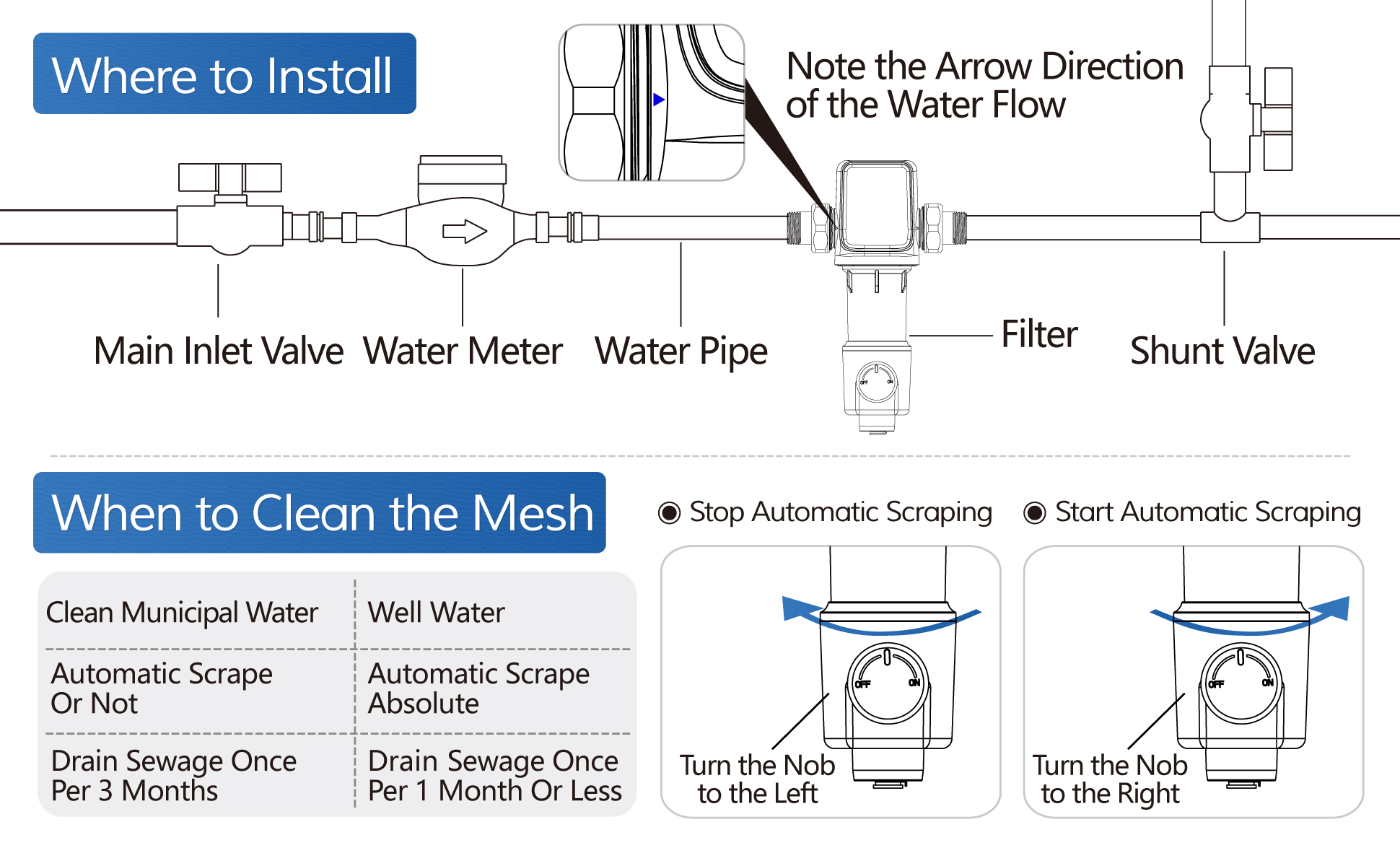 Where to Install

Note the Arrow Direction of the Water Flow

Main Inlet Valve  Water Meter  Water Pipe  Filter  Shunt Valve

OFF ON

When to Clean the Mesh

| Clean Municipal Water | Well Water |
|---|---|
| Automatic Scrape Or Not | Automatic Scrape Absolute |
| Drain Sewage Once Per 3 Months | Drain Sewage Once Per 1 Month Or Less |

Stop Automatic Scraping

OFF ON

Turn the Nob to the Left

Start Automatic Scraping

OFF ON

Turn the Nob to the Right