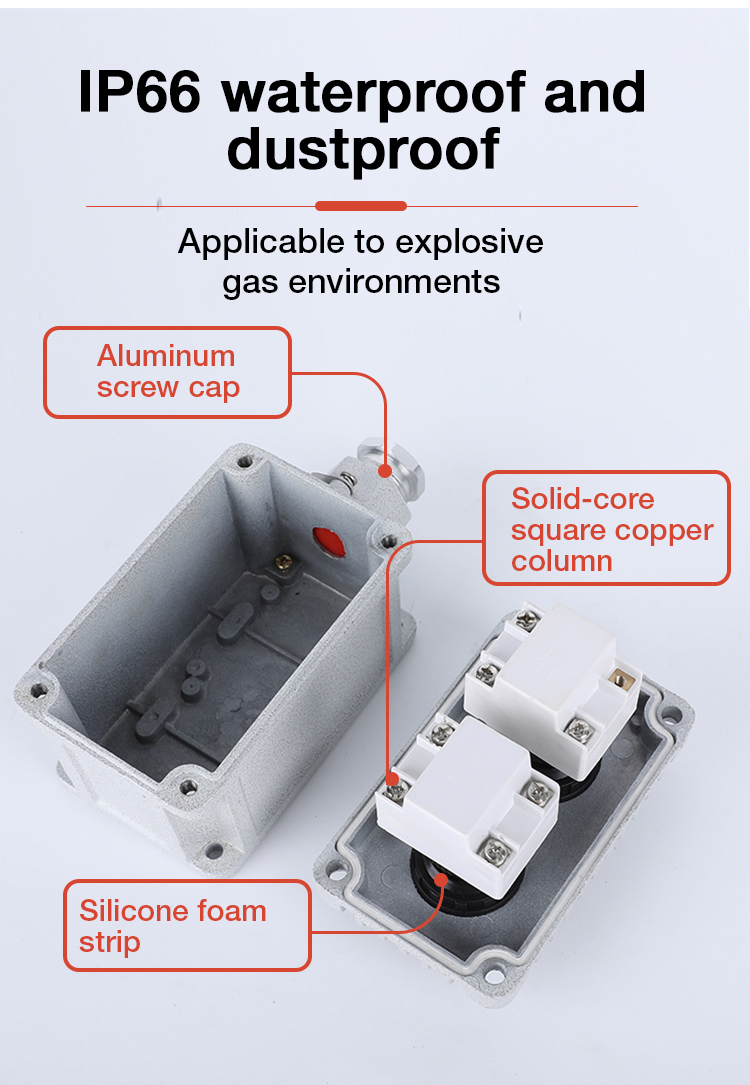 IP66 waterproof and dustproof

Applicable to explosive gas environments

Aluminum screw cap

Solid-core square copper column

Silicone foam strip