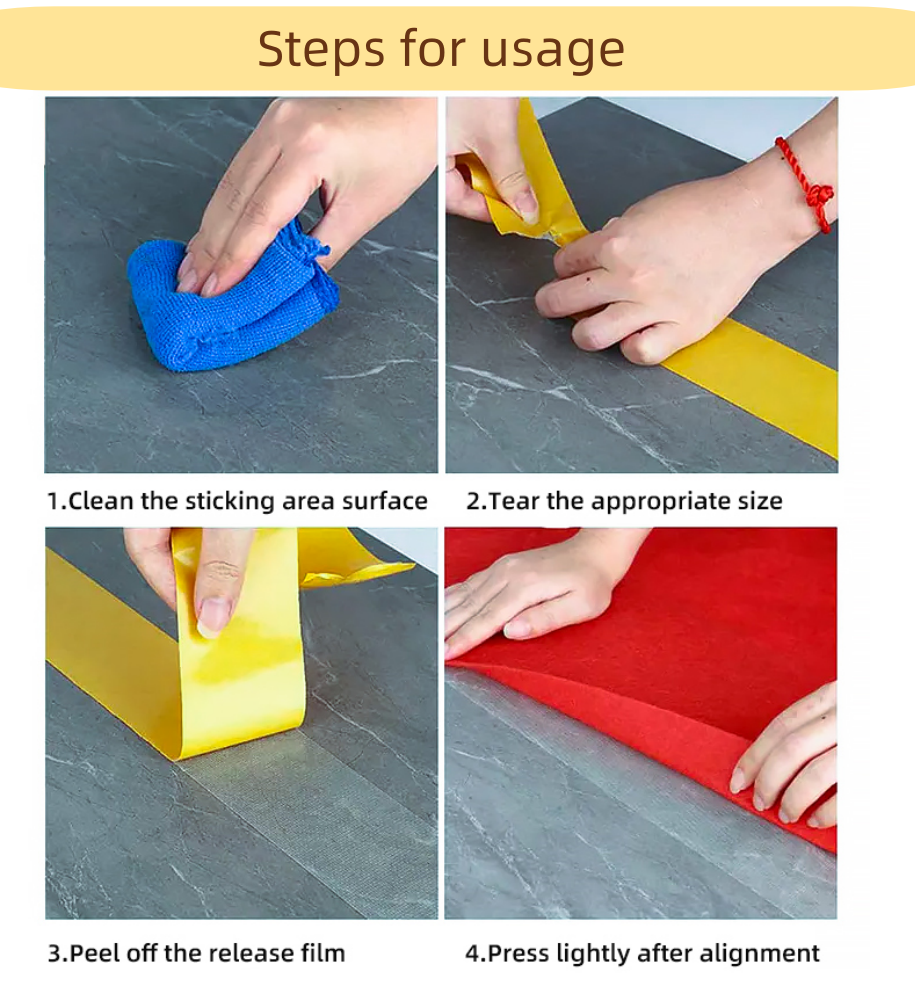 Steps for usage

1.Clean the sticking area surface

2.Tear the appropriate size

3.Peel off the release film

4.Press lightly after alignment