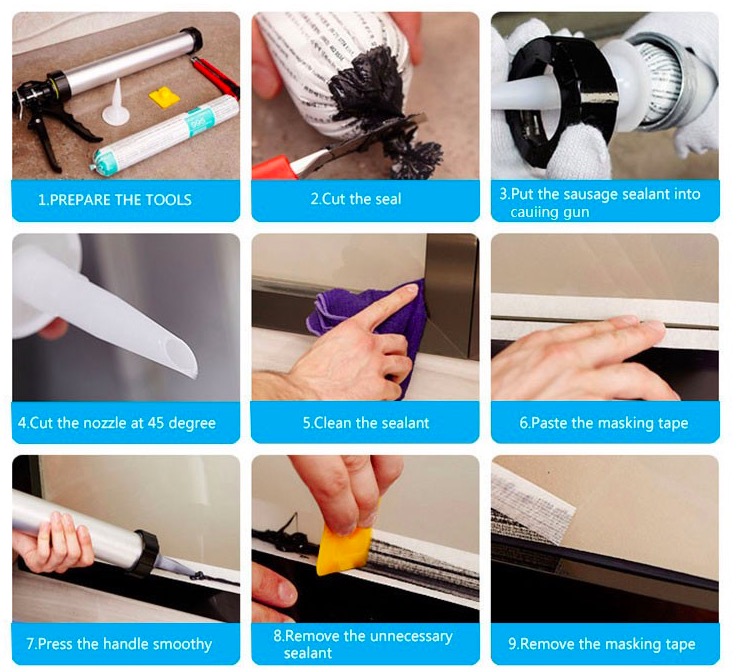 1.PREPARE THE TOOLS

2.Cut the seal

3.Put the sausage sealant into cauiing gun

4.Cut the nozzle at 45 degree

5.Clean the sealant

6.Paste the masking tape

7.Press the handle smoothy

8.Remove the unnecessary sealant

9.Remove the masking tape