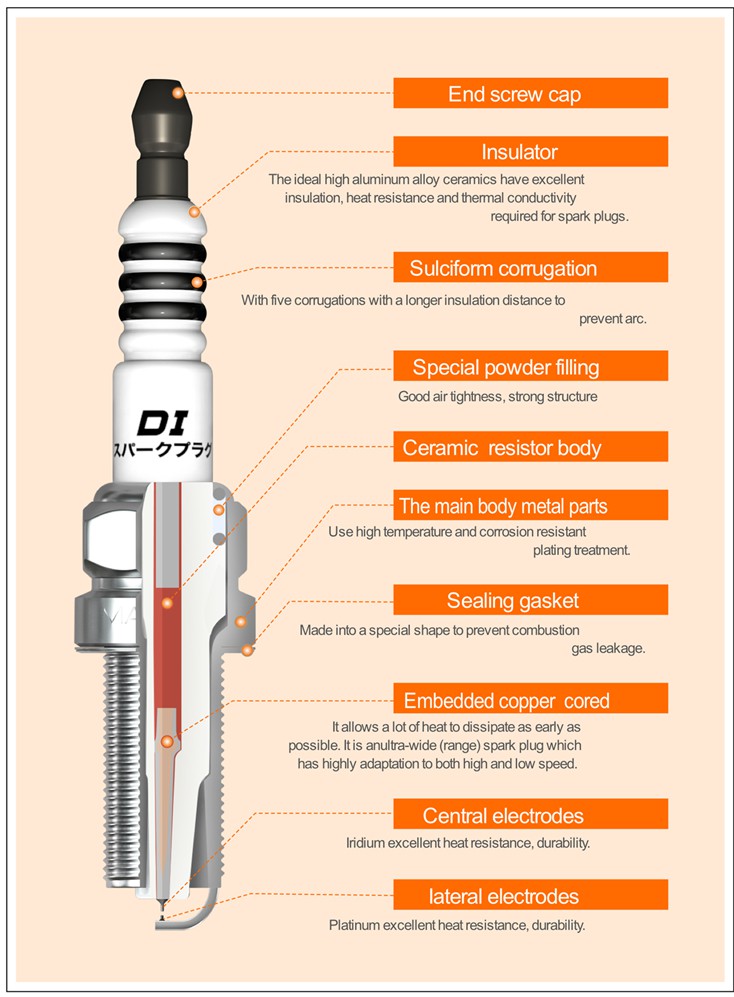 DI
スパークプラグ

End screw cap

Insulator
The ideal high aluminum alloy ceramics have excellent insulation, heat resistance and thermal conductivity required for spark plugs.

Sulciform corrugation
With five corrugations with a longer insulation distance to prevent arc.

Special powder filling
Good air tightness, strong structure

Ceramic resistor body

The main body metal parts
Use high temperature and corrosion resistant plating treatment.

Sealing gasket
Made into a special shape to prevent combustion gas leakage.

Embedded copper cored
It allows a lot of heat to dissipate as early as possible. It is anultra-wide (range) spark plug which has highly adaptation to both high and low speed.

Central electrodes
Iridium excellent heat resistance, durability.

lateral electrodes
Platinum excellent heat resistance, durability.