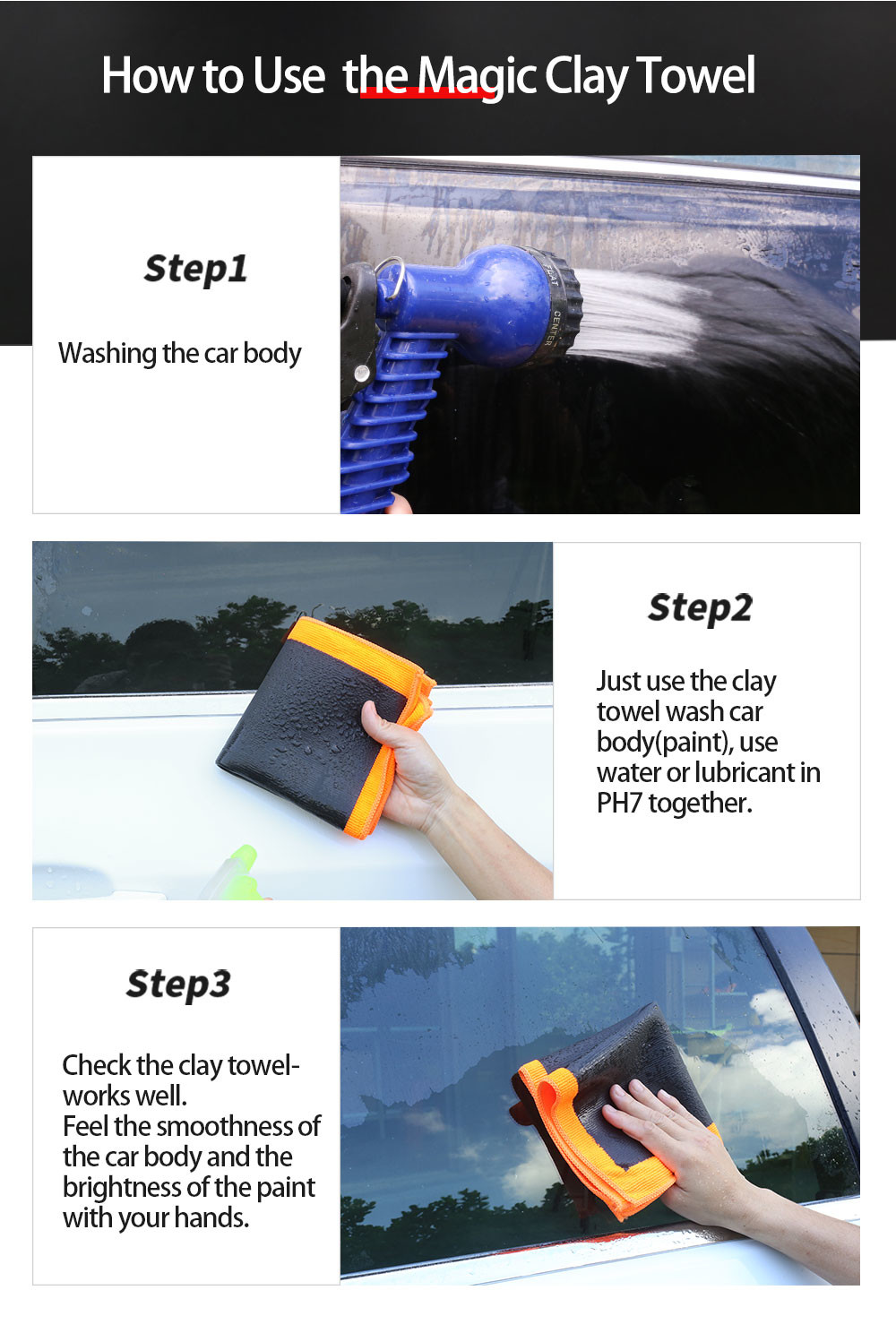 How to Use the Magic Clay Towel

Step1

Washing the car body

FLAT
CENTER

Step2

Just use the clay towel wash car body(paint), use water or lubricant in PH7 together.

Step3

Check the clay towel-works well.
Feel the smoothness of the car body and the brightness of the paint with your hands.