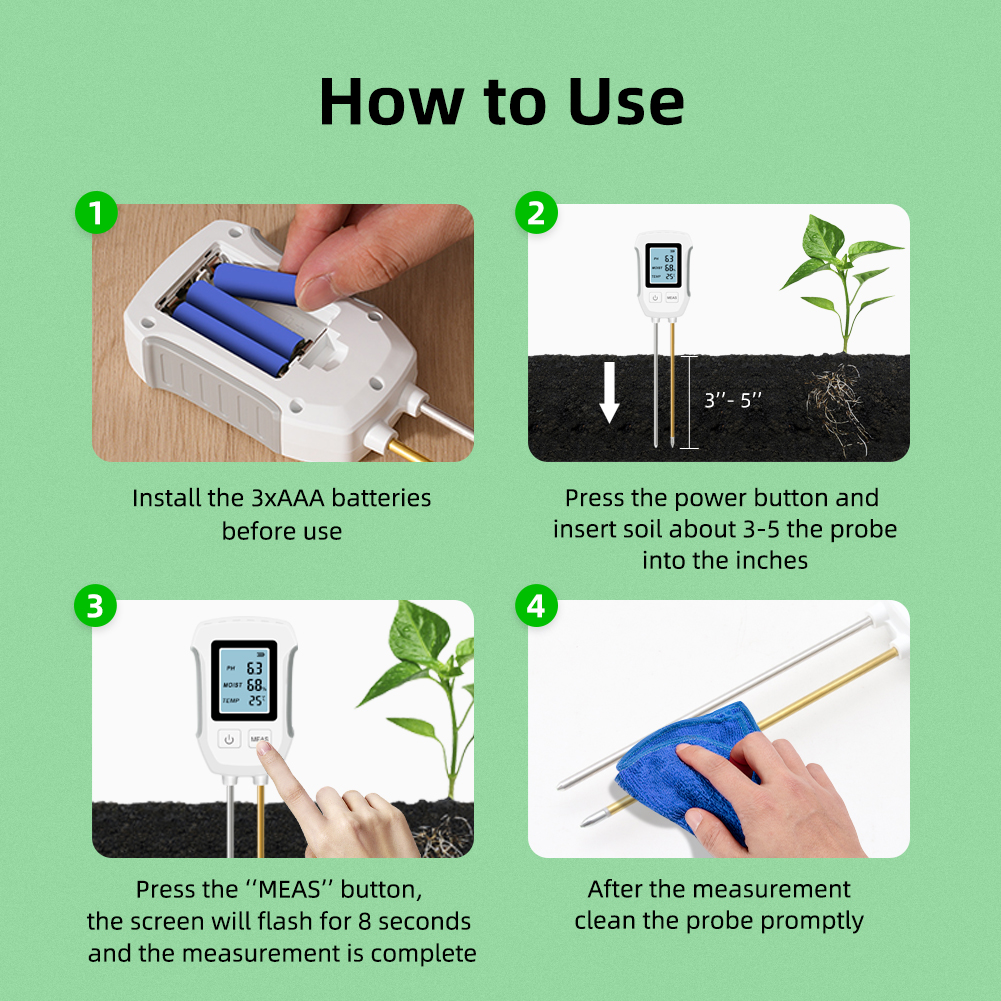 How to Use

1

Install the 3xAAA batteries before use

2

PH 6.3
MOIST 68%
TEMP 25°C

MEAS

3''- 5''

Press the power button and insert soil about 3-5 the probe into the inches

3

PH 6.3
MOIST 68%
TEMP 25°C

MEAS

Press the ''MEAS'' button, the screen will flash for 8 seconds and the measurement is complete

4

After the measurement clean the probe promptly