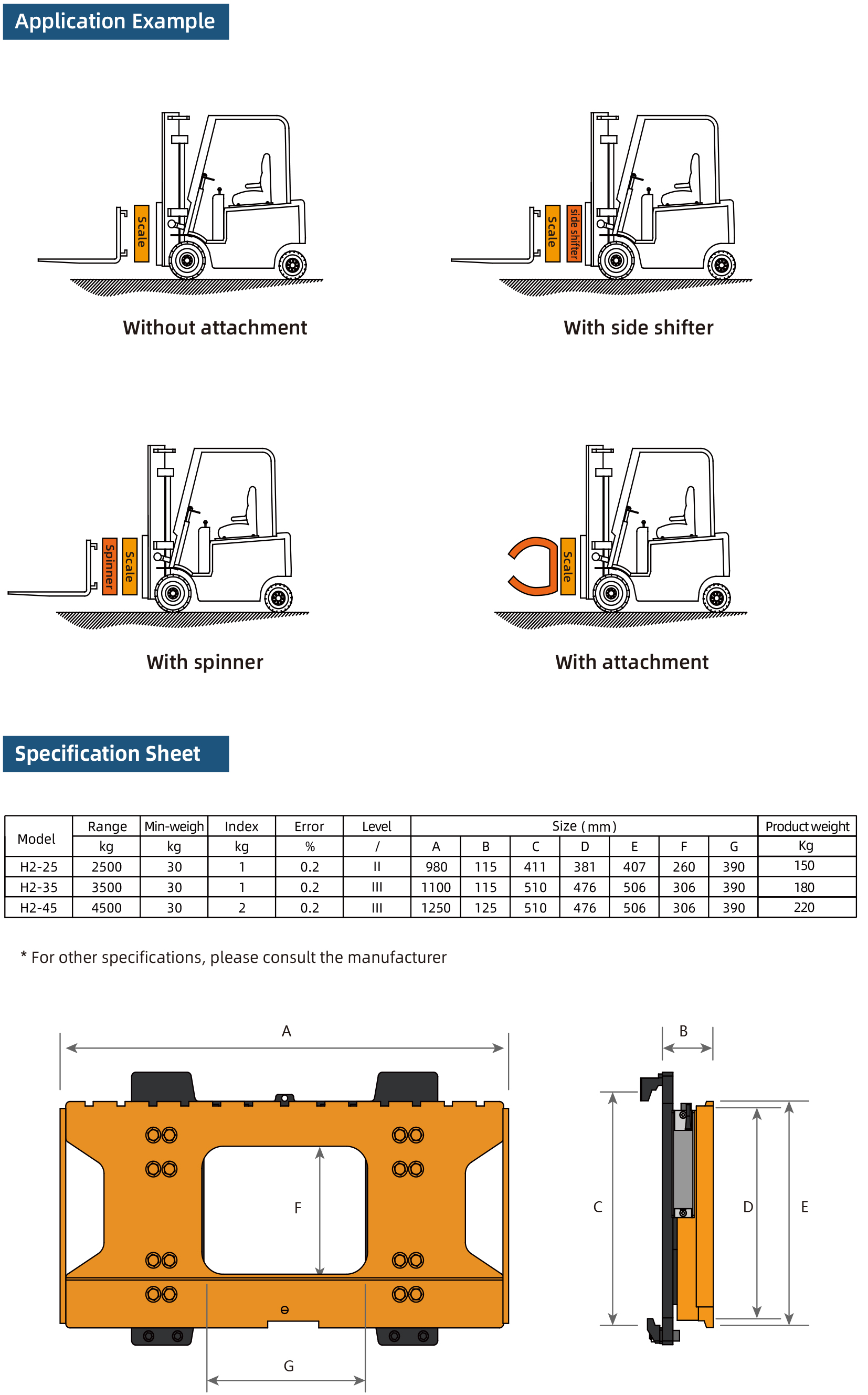 Application Example

Scale

Without attachment

Scale side shifter

With side shifter

Spinner Scale

With spinner

Scale

With attachment

Specification Sheet

| Model | Range | Min-weigh | Index | Error | Level | Size (mm) | | | | | | | Product weight |
|---|---|---|---|---|---|---|---|---|---|---|---|---|---|
| | kg | kg | kg | % | / | A | B | C | D | E | F | G | Kg |
| H2-25 | 2500 | 30 | 1 | 0.2 | II | 980 | 115 | 411 | 381 | 407 | 260 | 390 | 150 |
| H2-35 | 3500 | 30 | 1 | 0.2 | III | 1100 | 115 | 510 | 476 | 506 | 306 | 390 | 180 |
| H2-45 | 4500 | 30 | 2 | 0.2 | III | 1250 | 125 | 510 | 476 | 506 | 306 | 390 | 220 |

* For other specifications, please consult the manufacturer

A

F

G

B

C

D

E