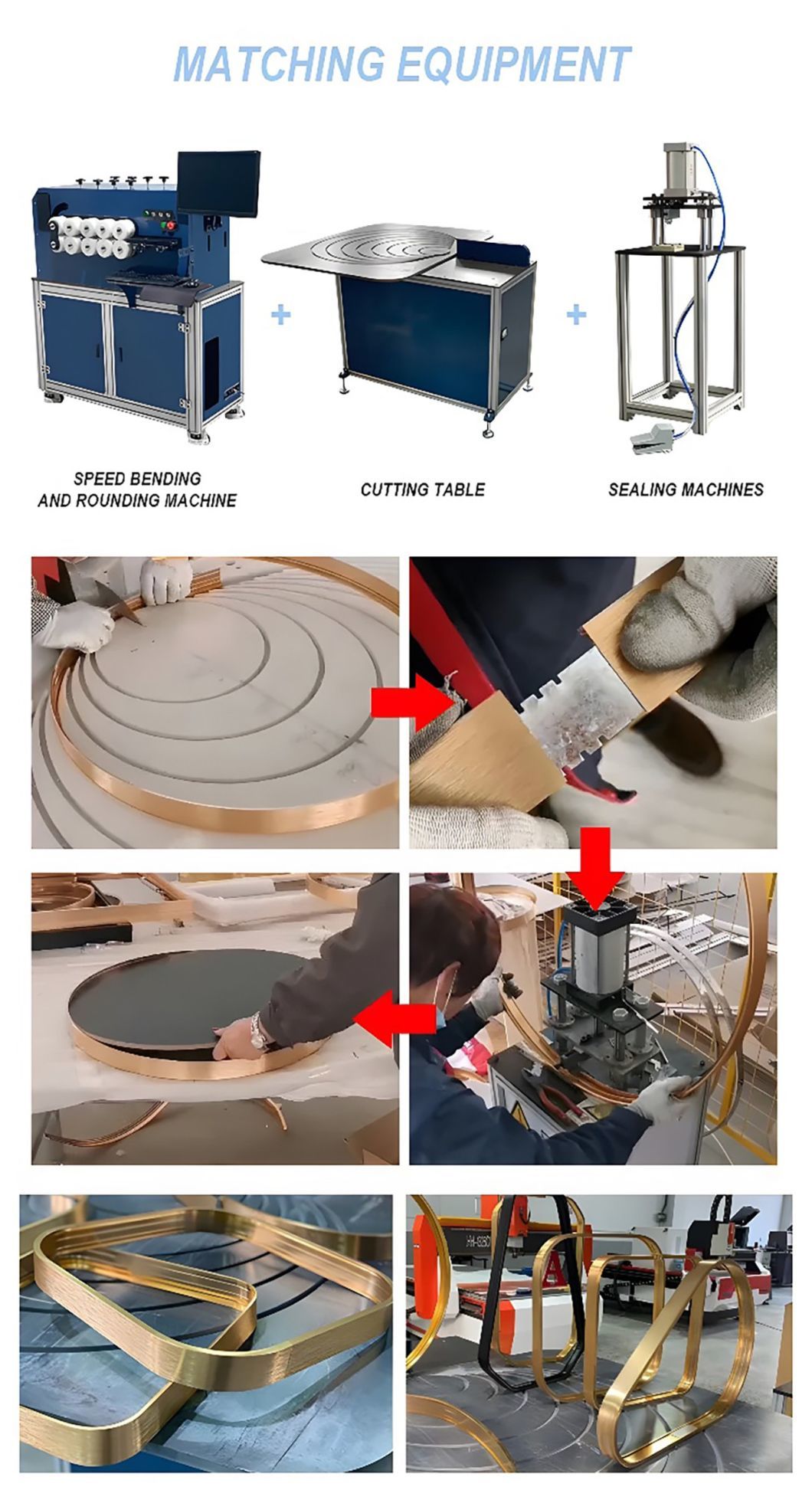 MATCHING EQUIPMENT

+

+

SPEED BENDING AND ROUNDING MACHINE

CUTTING TABLE

SEALING MACHINES