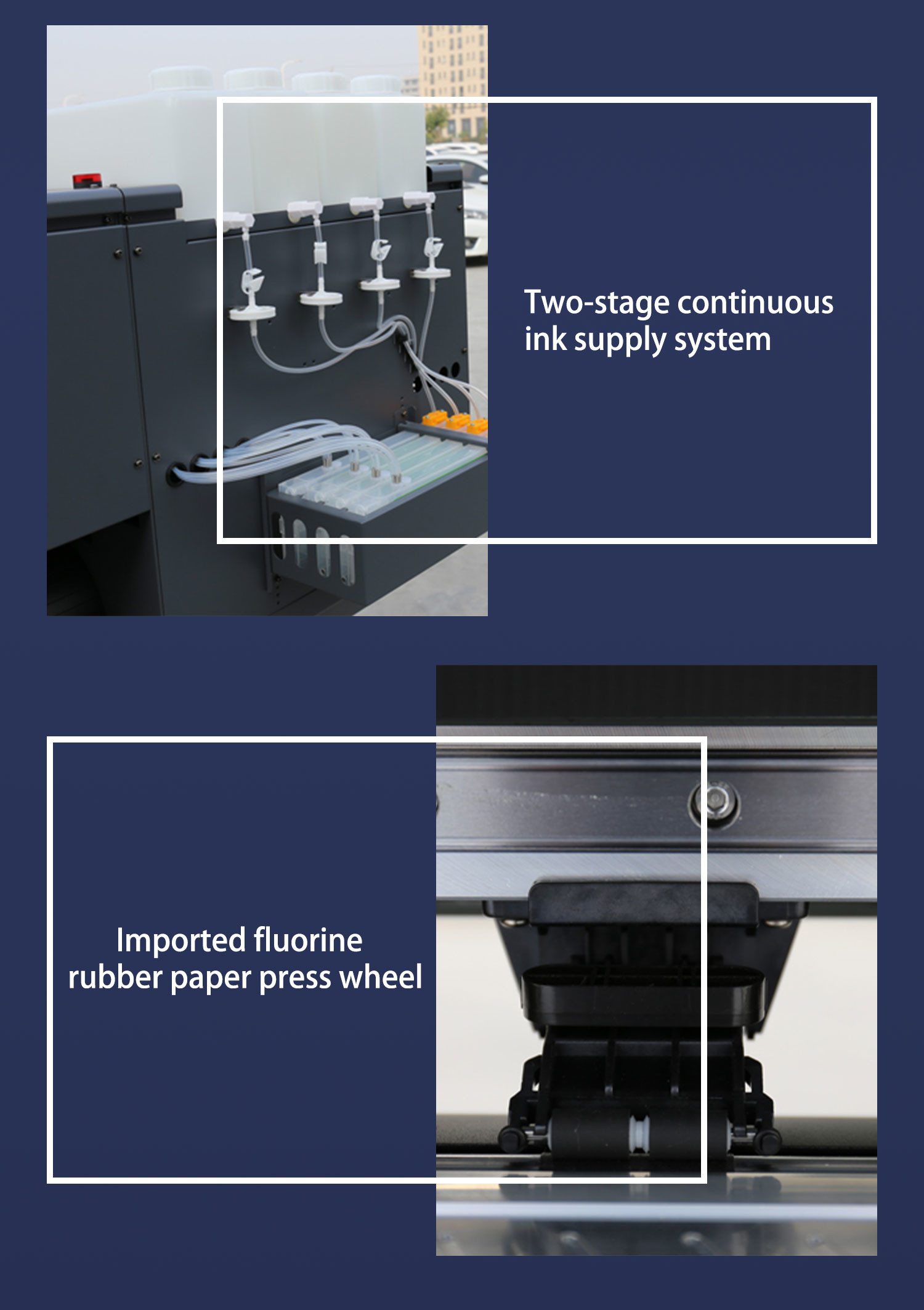 Two-stage continuous ink supply system

Imported fluorine rubber paper press wheel