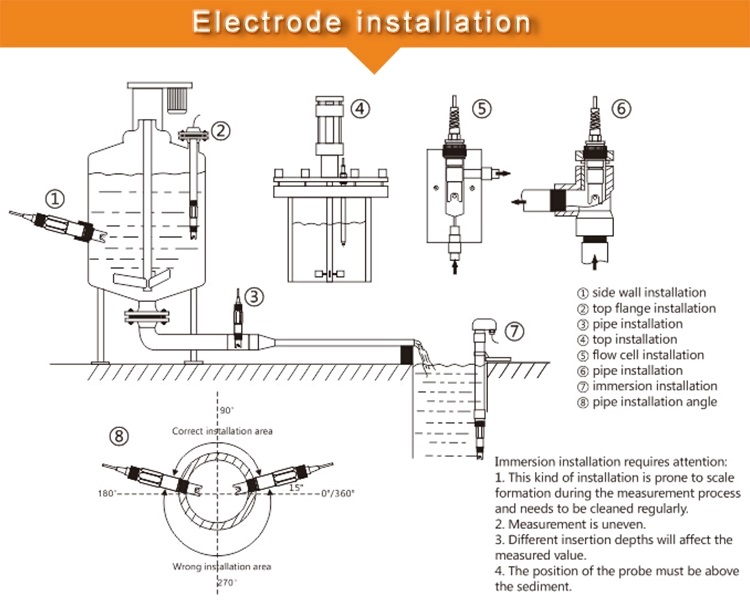 Electrode installation

①

②

③

④

⑤

⑥

⑦

① side wall installation
② top flange installation
③ pipe installation
④ top installation
⑤ flow cell installation
⑥ pipe installation
⑦ immersion installation
⑧ pipe installation angle

⑧

90°

Correct installation area

180°

15°

0°/360°

Wrong installation area

270°

Immersion installation requires attention:
1. This kind of installation is prone to scale formation during the measurement process and needs to be cleaned regularly.
2. Measurement is uneven.
3. Different insertion depths will affect the measured value.
4. The position of the probe must be above the sediment.