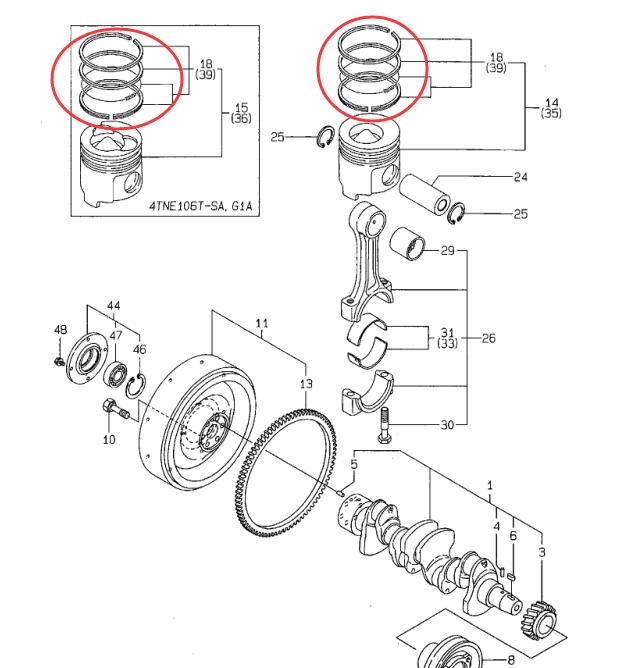 18
(39)
15
(36)
4TNE106T-SA, G1A
18
(39)
14
(35)
25
24
25
29
31
(33)
26
30
44
48
47
46
10
11
13
5
1
4
6
3
8