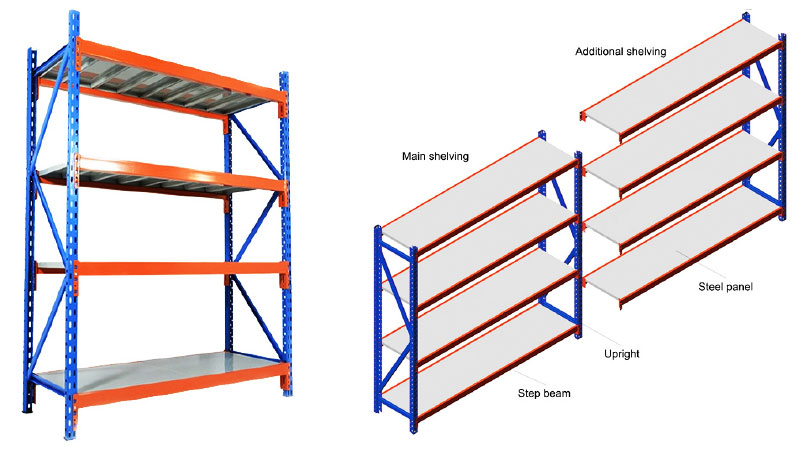 Additional shelving

Main shelving

Steel panel

Upright

Step beam