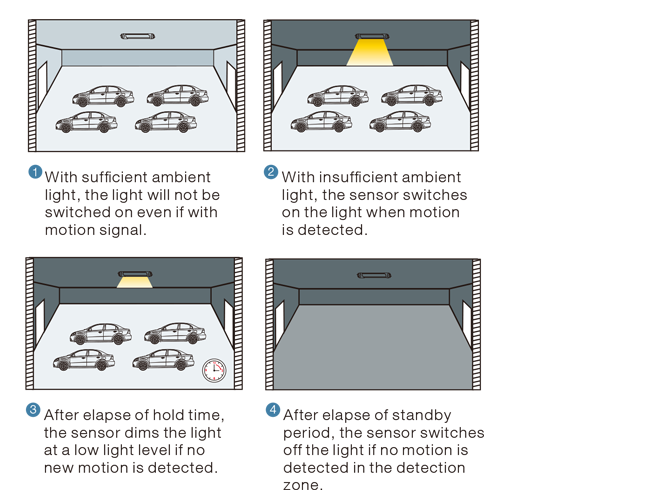 1 With sufficient ambient light, the light will not be switched on even if with motion signal.

2 With insufficient ambient light, the sensor switches on the light when motion is detected.

3 After elapse of hold time, the sensor dims the light at a low light level if no new motion is detected.

4 After elapse of standby period, the sensor switches off the light if no motion is detected in the detection zone.