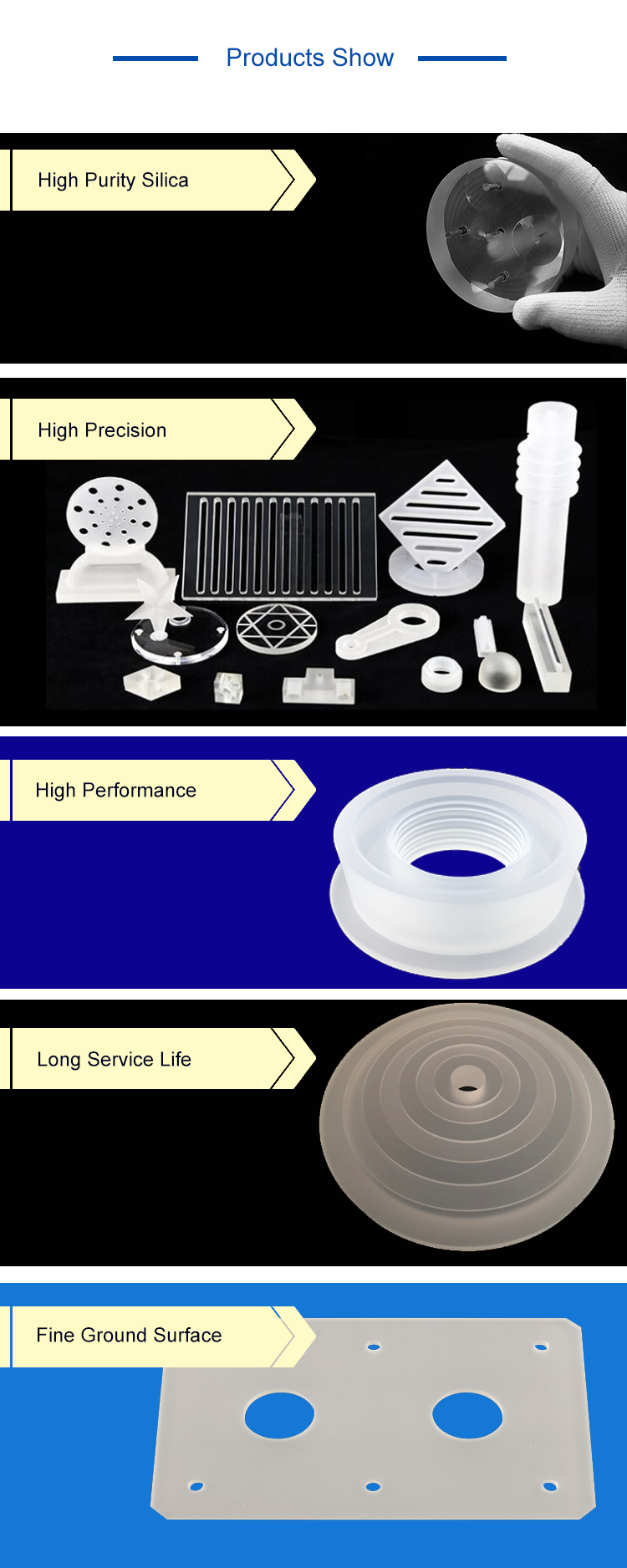 Products Show

High Purity Silica

High Precision

High Performance

Long Service Life

Fine Ground Surface