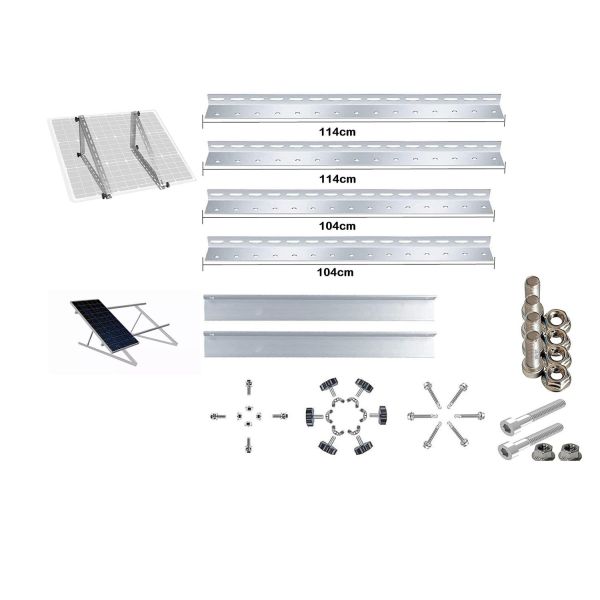 114cm

114cm

104cm

104cm