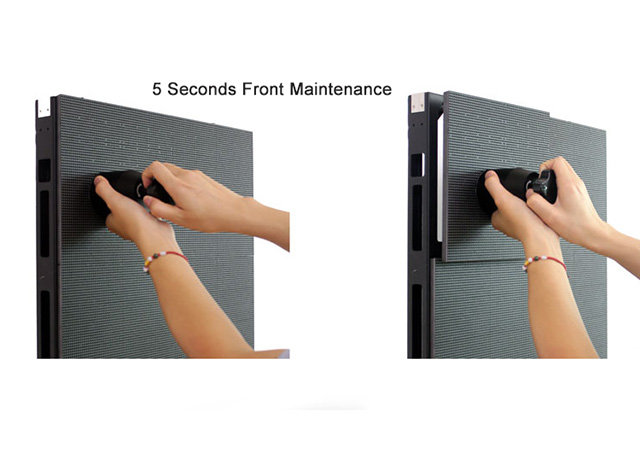 5 Seconds Front Maintenance