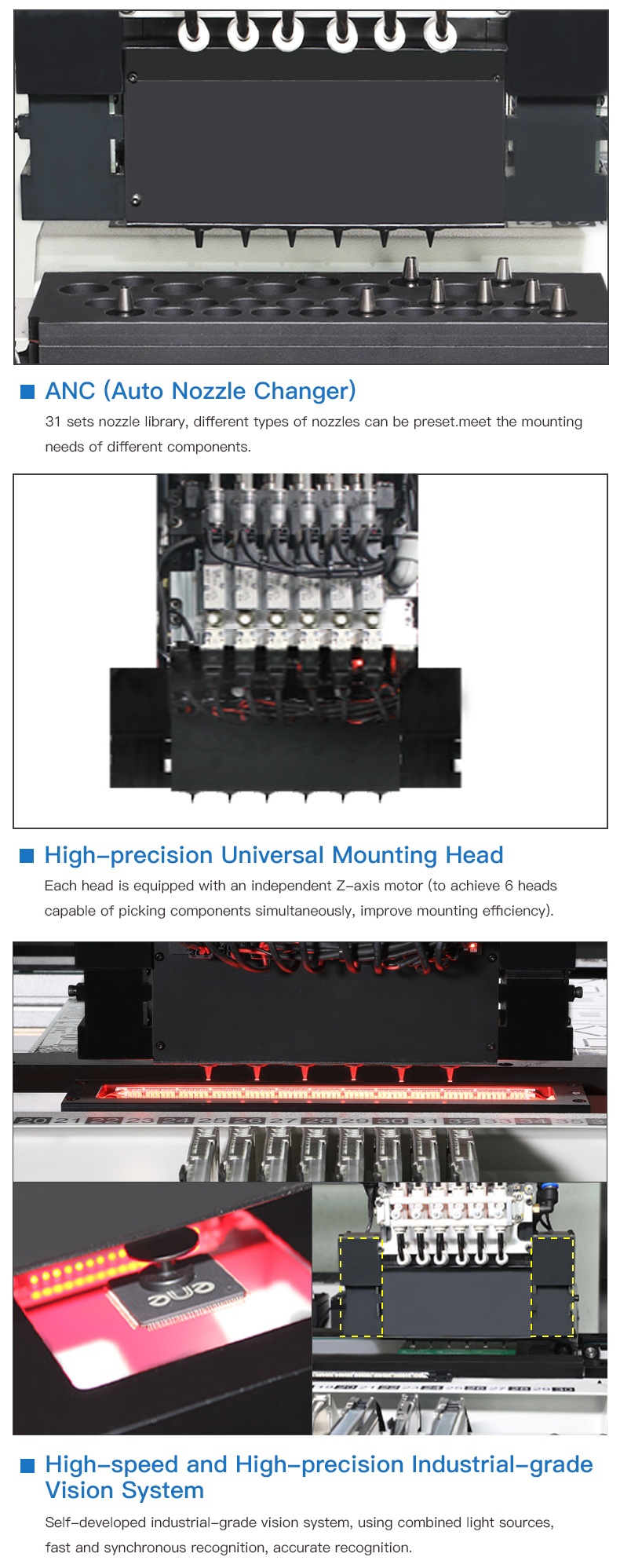 ANC (Auto Nozzle Changer)

31 sets nozzle library, different types of nozzles can be preset.meet the mounting needs of different components.

High-precision Universal Mounting Head

Each head is equipped with an independent Z-axis motor (to achieve 6 heads capable of picking components simultaneously, improve mounting efficiency).

20 21 22 23 24 25 26 27 28 29 30 31 32 33 34 35

ene

High-speed and High-precision Industrial-grade Vision System

Self-developed industrial-grade vision system, using combined light sources, fast and synchronous recognition, accurate recognition.