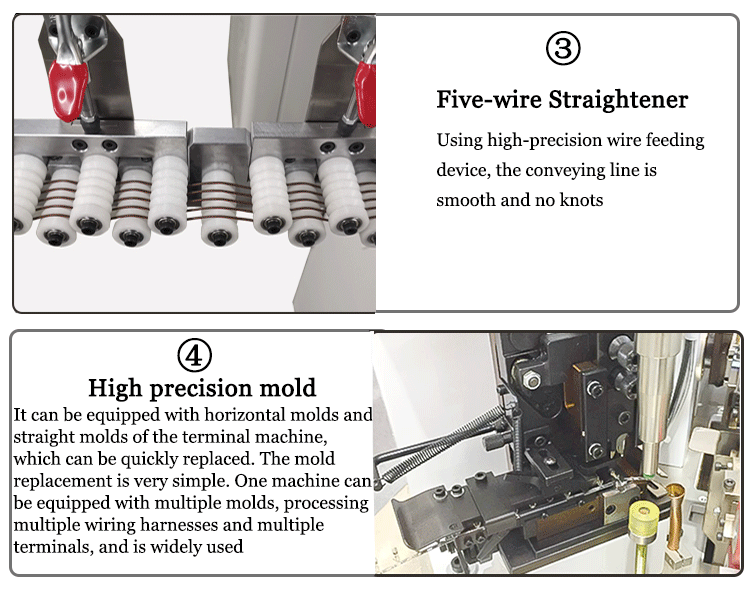 ③

Five-wire Straightener

Using high-precision wire feeding device, the conveying line is smooth and no knots

④

High precision mold

It can be equipped with horizontal molds and straight molds of the terminal machine, which can be quickly replaced. The mold replacement is very simple. One machine can be equipped with multiple molds, processing multiple wiring harnesses and multiple terminals, and is widely used