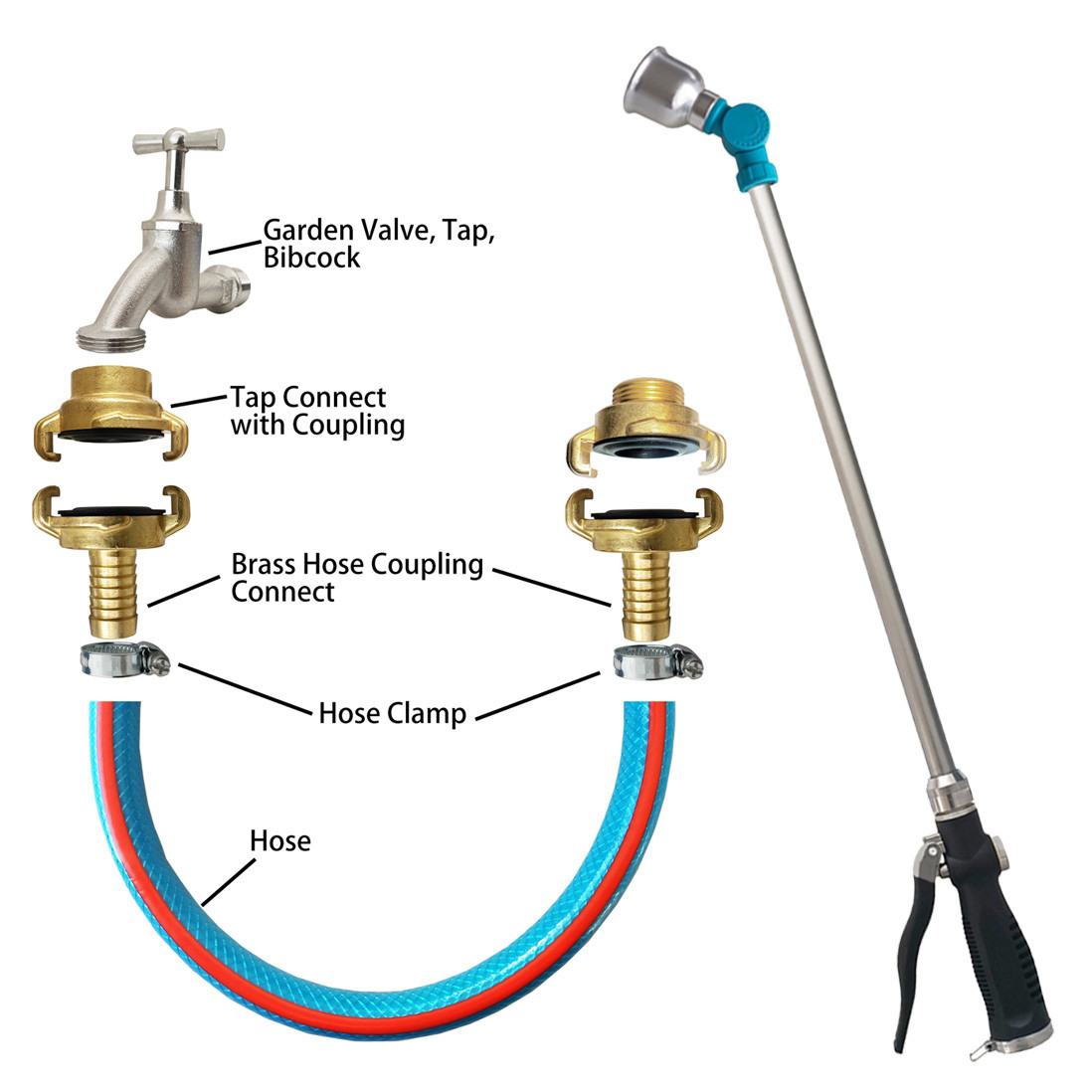 Garden Valve, Tap, Bibcock

Tap Connect with Coupling

Brass Hose Coupling Connect

Hose Clamp

Hose