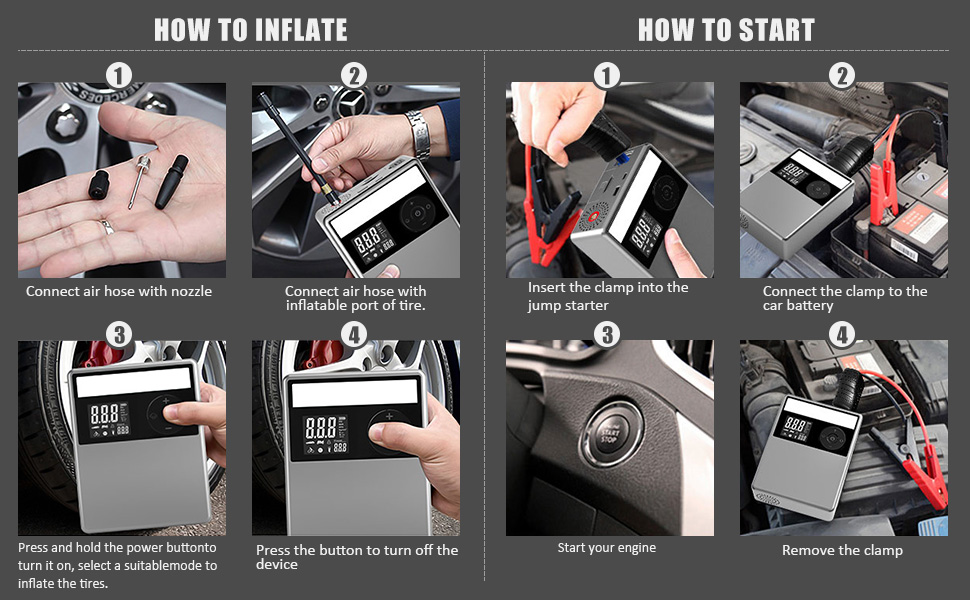 HOW TO INFLATE

1

Connect air hose with nozzle

2

Connect air hose with inflatable port of tire.

3

Press and hold the power buttonto turn it on, select a suitablemode to inflate the tires.

4

Press the button to turn off the device

HOW TO START

1

Insert the clamp into the jump starter

2

Connect the clamp to the car battery

3

START STOP

Start your engine

4

Remove the clamp