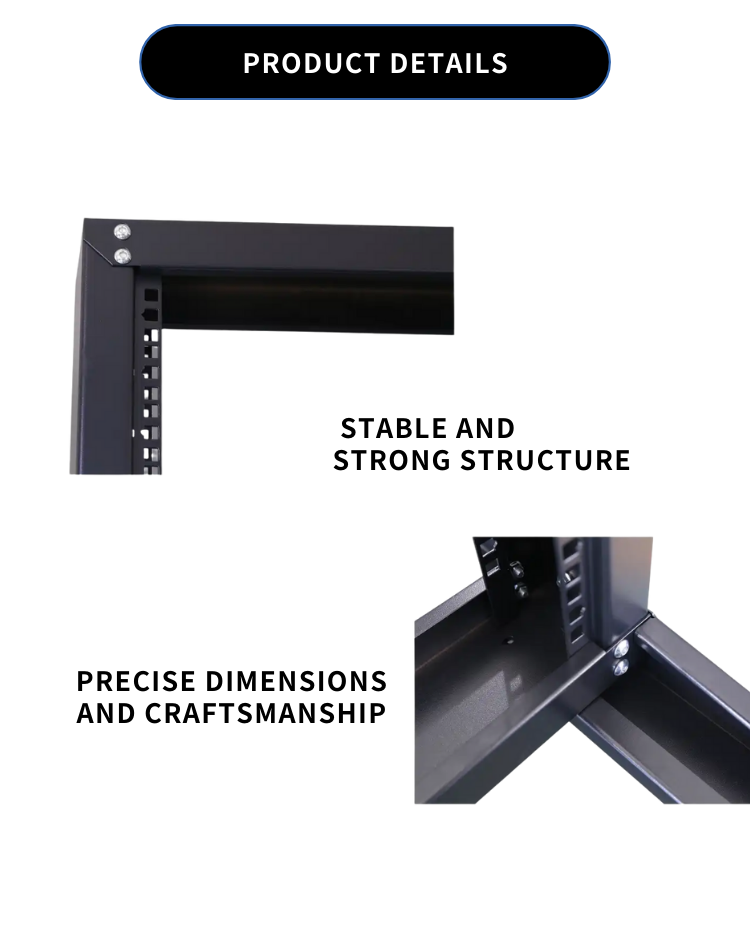 PRODUCT DETAILS

STABLE AND
STRONG STRUCTURE

PRECISE DIMENSIONS
AND CRAFTSMANSHIP