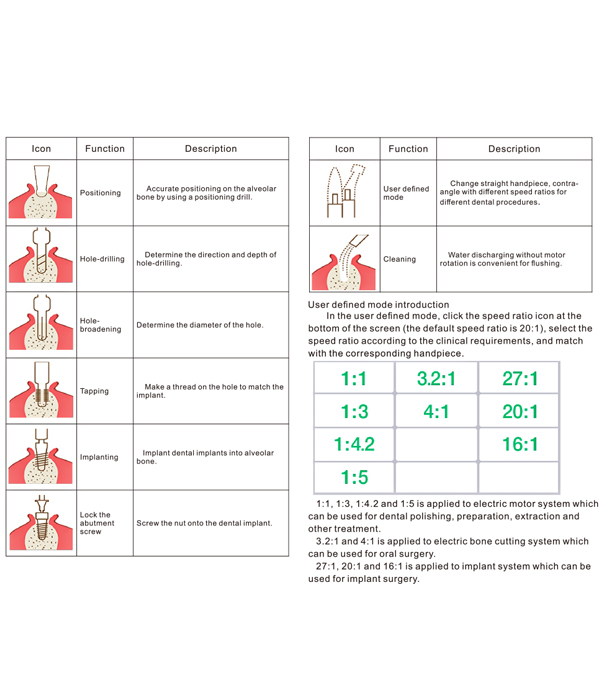 | Icon | Function | Description |
|---|---|---|
| | Positioning | Accurate positioning on the alveolar bone by using a positioning drill. |
| | Hole-drilling | Determine the direction and depth of hole-drilling. |
| | Hole-broadening | Determine the diameter of the hole. |
| | Tapping | Make a thread on the hole to match the implant. |
| | Implanting | Implant dental implants into alveolar bone. |
| | Lock the abutment screw | Screw the nut onto the dental implant. |

| Icon | Function | Description |
|---|---|---|
| | User defined mode | Change straight handpiece, contra-angle with different speed ratios for different dental procedures. |
| | Cleaning | Water discharging without motor rotation is convenient for flushing. |

User defined mode introduction

In the user defined mode, click the speed ratio icon at the bottom of the screen (the default speed ratio is 20:1), select the speed ratio according to the clinical requirements, and match with the corresponding handpiece.

| 1:1 | 3.2:1 | 27:1 |
|---|---|---|
| 1:3 | 4:1 | 20:1 |
| 1:4.2 | | 16:1 |
| 1:5 | | |

1:1, 1:3, 1:4.2 and 1:5 is applied to electric motor system which can be used for dental polishing, preparation, extraction and other treatment.

3.2:1 and 4:1 is applied to electric bone cutting system which can be used for oral surgery.

27:1, 20:1 and 16:1 is applied to implant system which can be used for implant surgery.