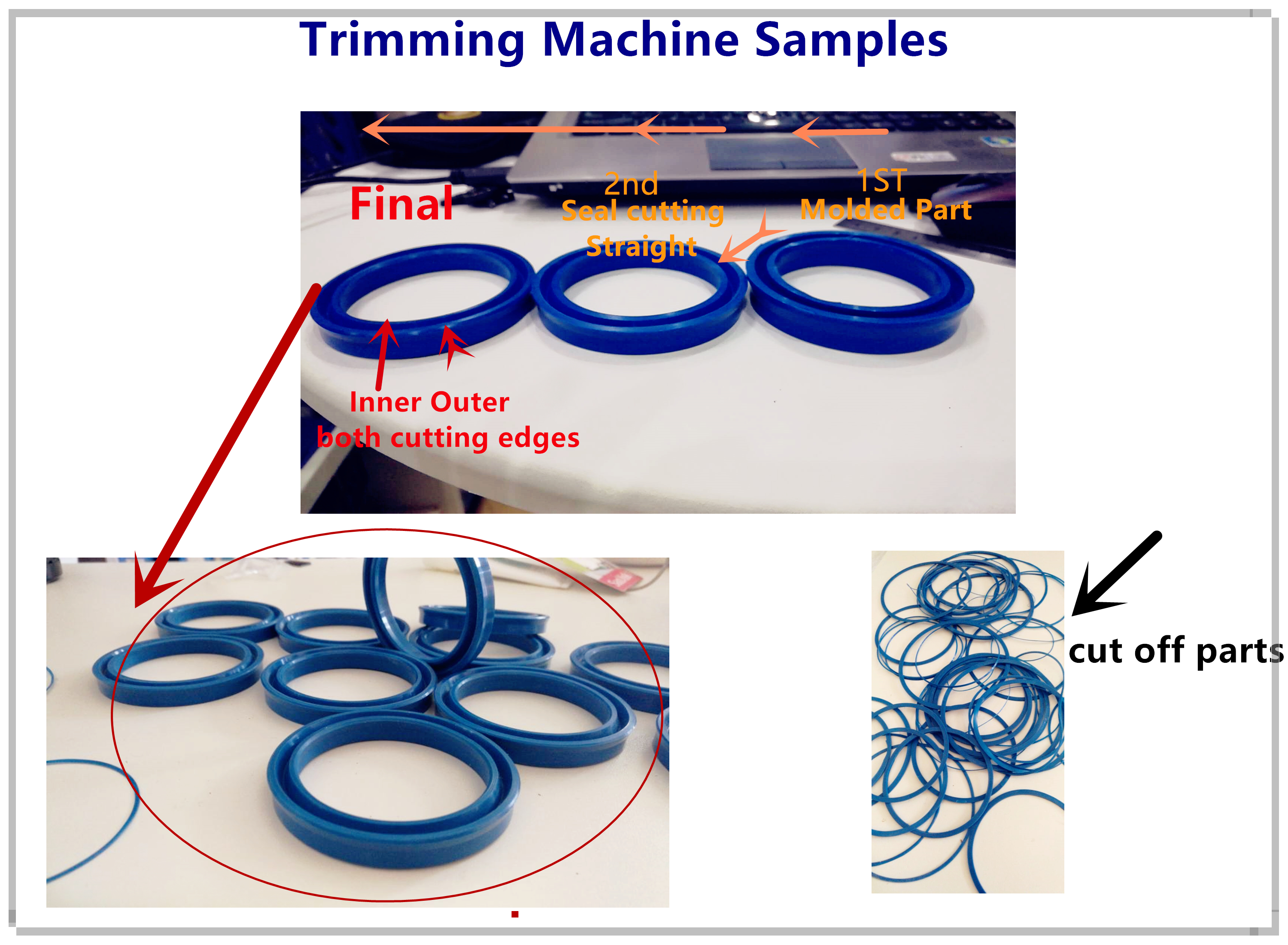 Trimming Machine Samples

Final

2nd
Seal cutting
Straight

1ST
Molded Part

Inner Outer
both cutting edges

cut off parts