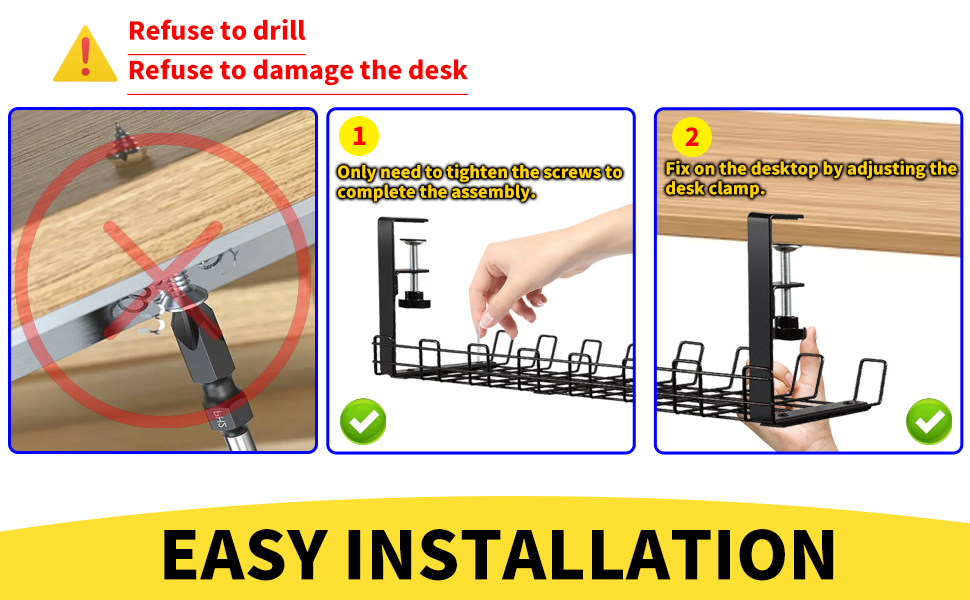 Refuse to drill
Refuse to damage the desk

1
Only need to tighten the screws to complete the assembly.

2
Fix on the desktop by adjusting the desk clamp.

EASY INSTALLATION