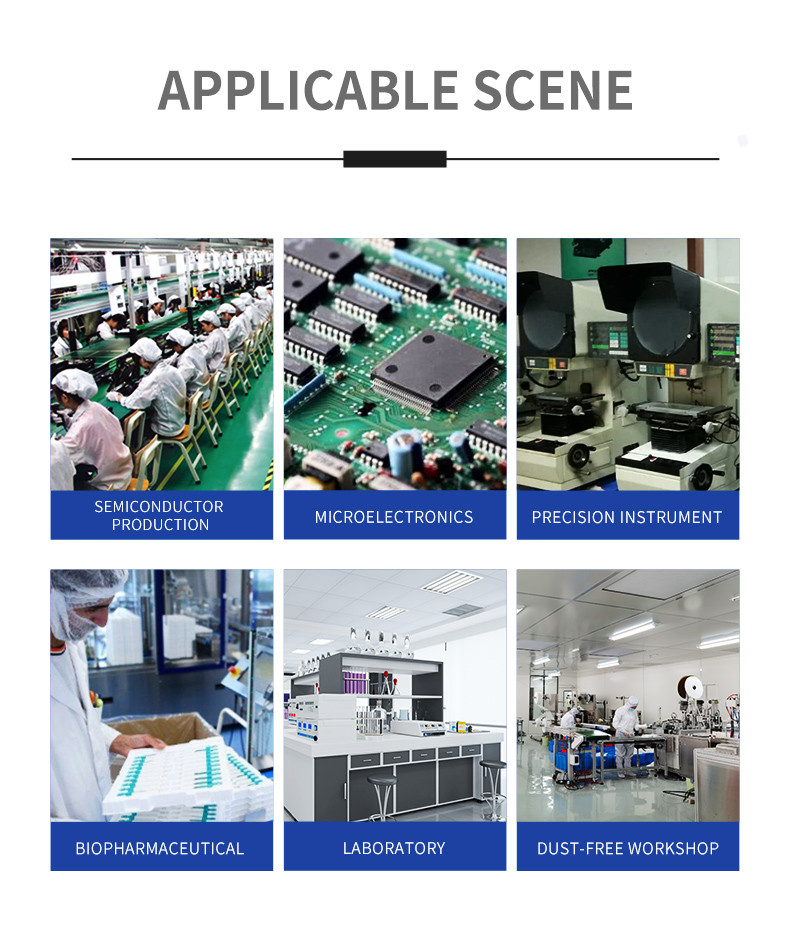 APPLICABLE SCENE

SEMICONDUCTOR PRODUCTION

MICROELECTRONICS

PRECISION INSTRUMENT

BIOPHARMACEUTICAL

LABORATORY

DUST-FREE WORKSHOP