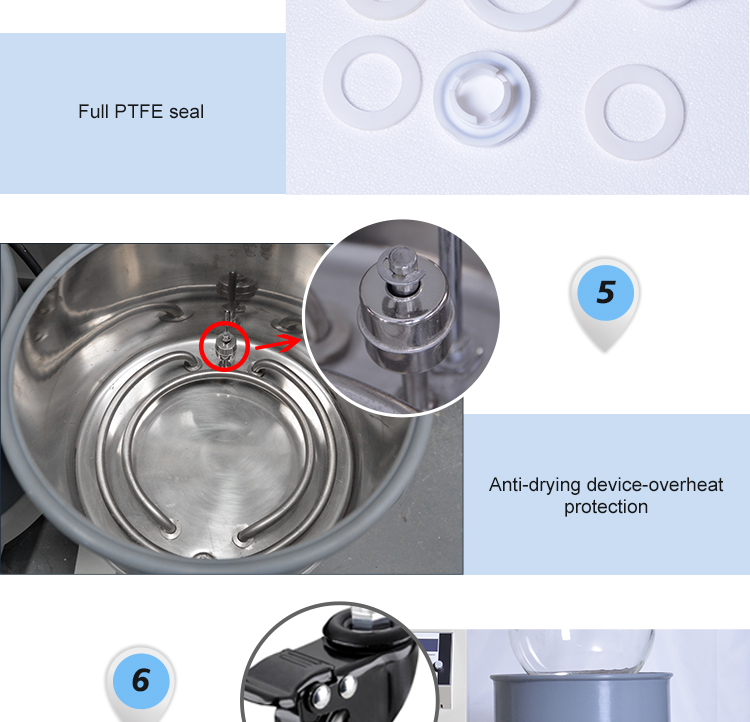 Full PTFE seal

5

Anti-drying device-overheat protection

6