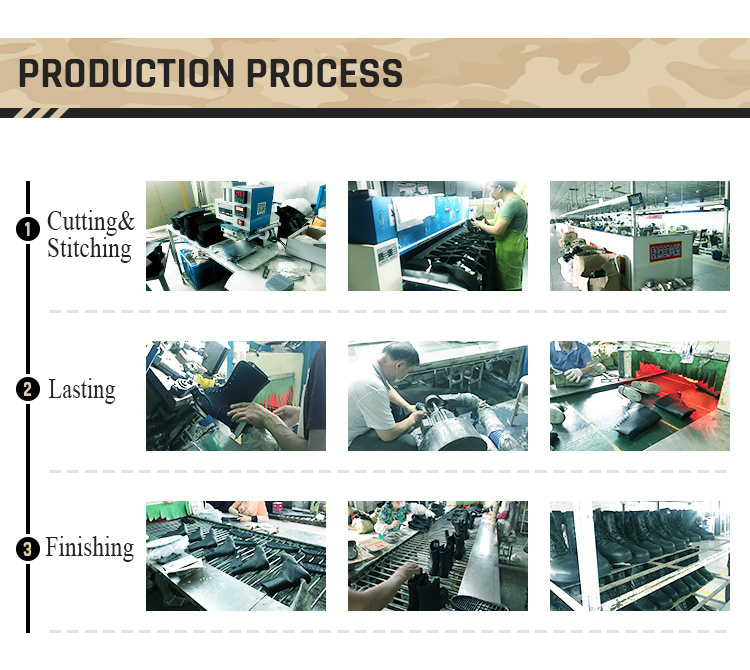 PRODUCTION PROCESS

1 Cutting& Stitching

2 Lasting

3 Finishing