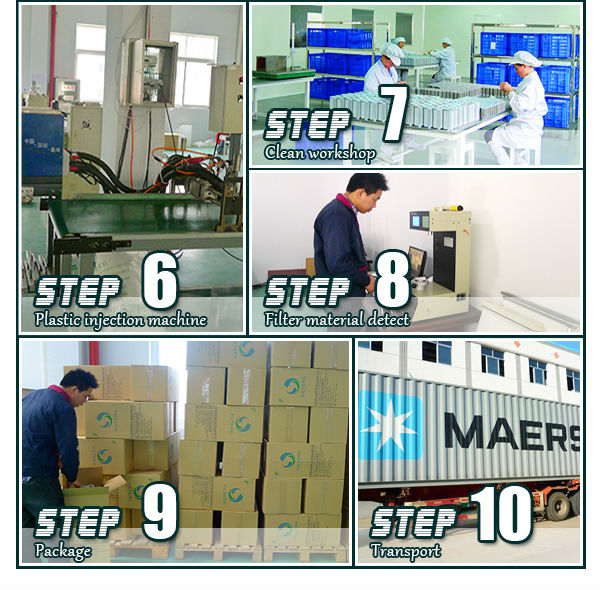 STEP 6
Plastic injection machine

STEP 7
Clean workshop

STEP 8
Filter material detect

STEP 9
Package

MAERS

STEP 10
Transport