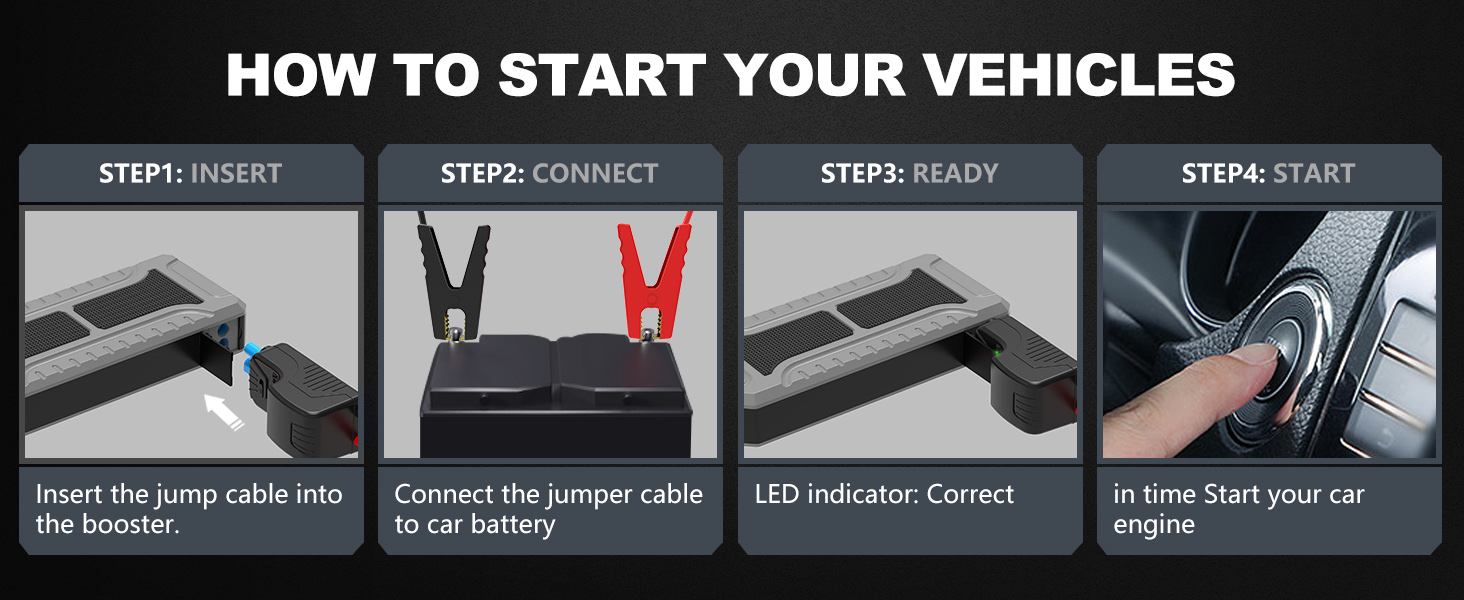 HOW TO START YOUR VEHICLES

STEP1: INSERT

Insert the jump cable into the booster.

STEP2: CONNECT

Connect the jumper cable to car battery

STEP3: READY

LED indicator: Correct

STEP4: START

in time Start your car engine